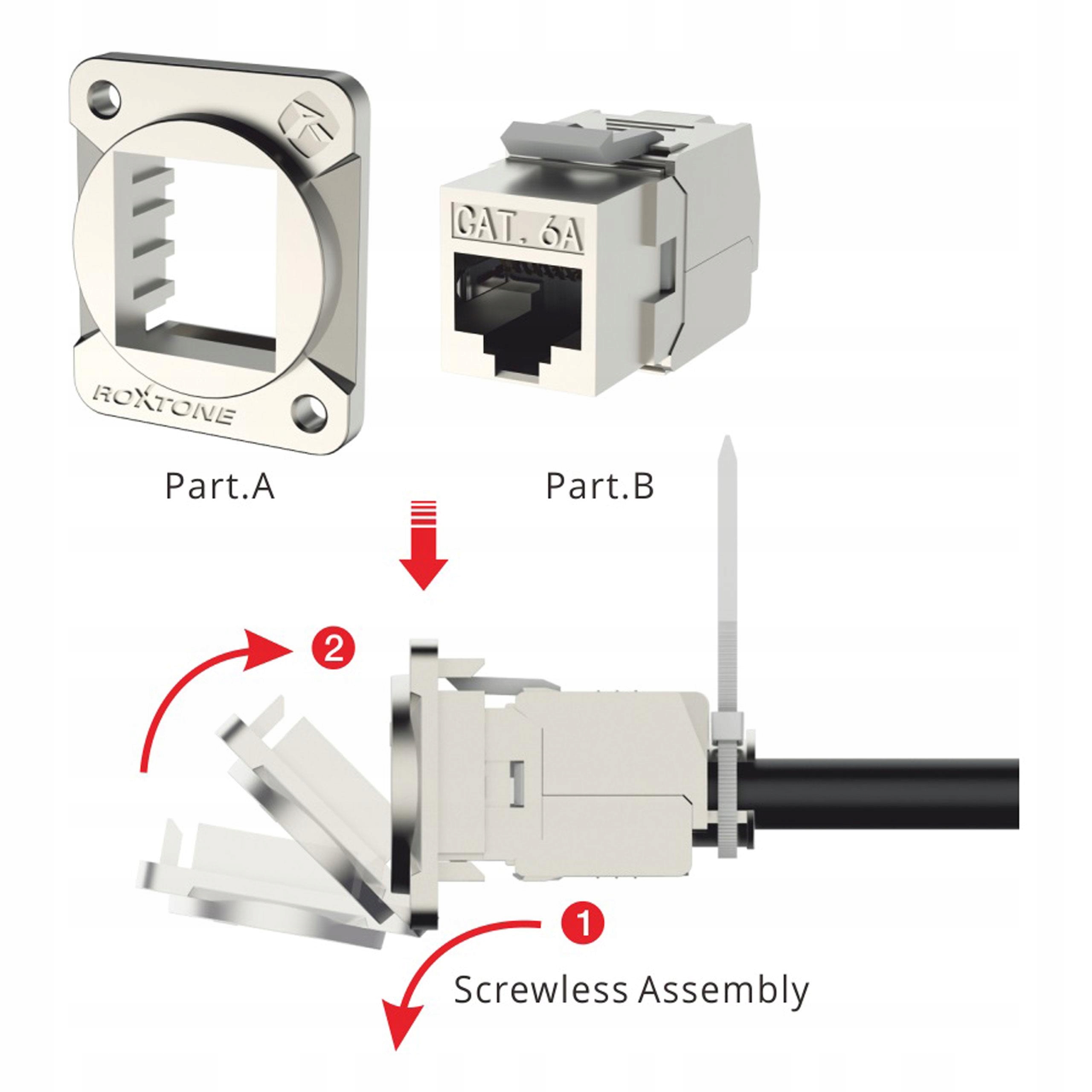 ROXTONE

CAT. 6A

Part.A

Part.B

2

1

Screwless Assembly