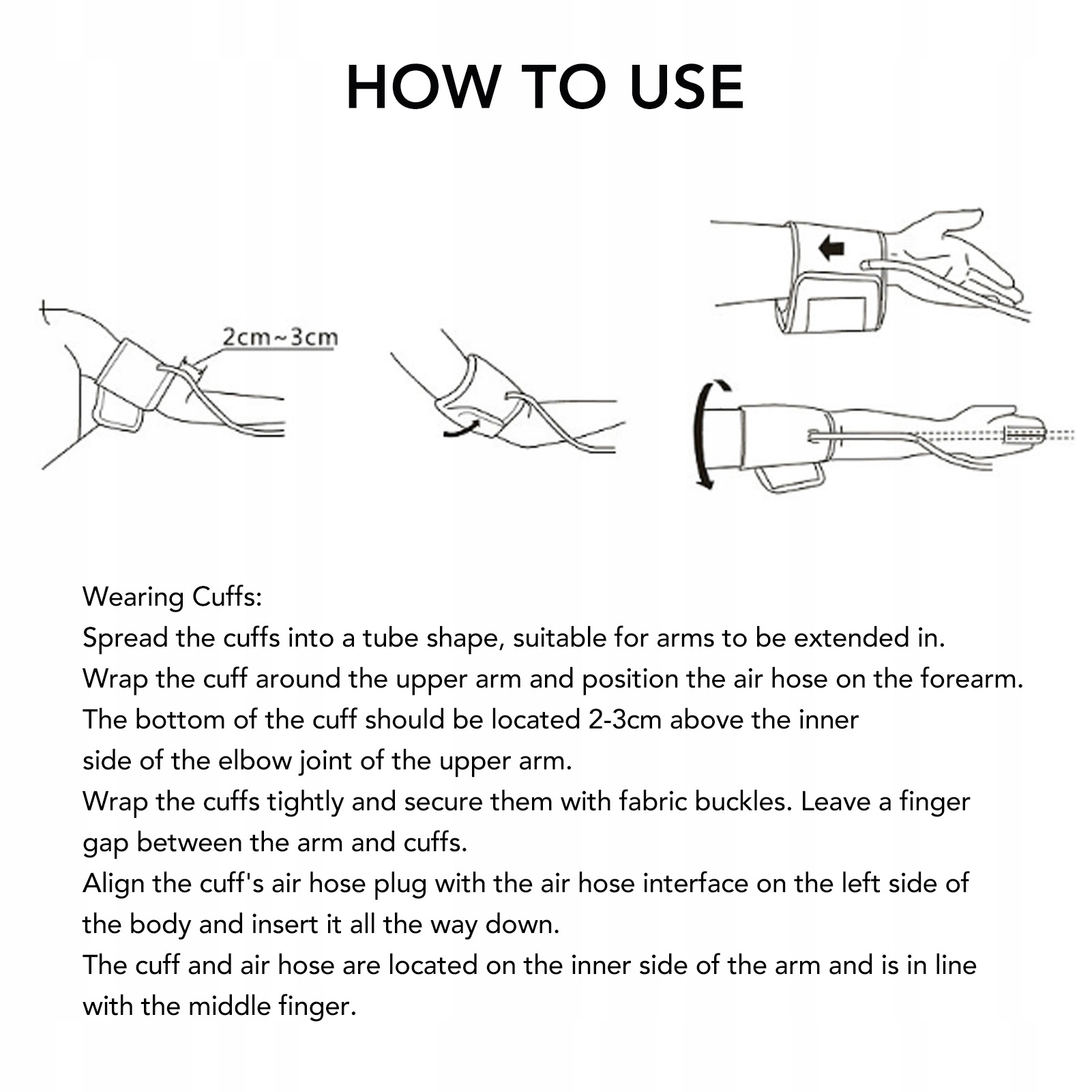 HOW TO USE

2cm~3cm

Wearing Cuffs:
Spread the cuffs into a tube shape, suitable for arms to be extended in.
Wrap the cuff around the upper arm and position the air hose on the forearm.
The bottom of the cuff should be located 2-3cm above the inner side of the elbow joint of the upper arm.
Wrap the cuffs tightly and secure them with fabric buckles. Leave a finger gap between the arm and cuffs.
Align the cuff's air hose plug with the air hose interface on the left side of the body and insert it all the way down.
The cuff and air hose are located on the inner side of the arm and is in line with the middle finger.