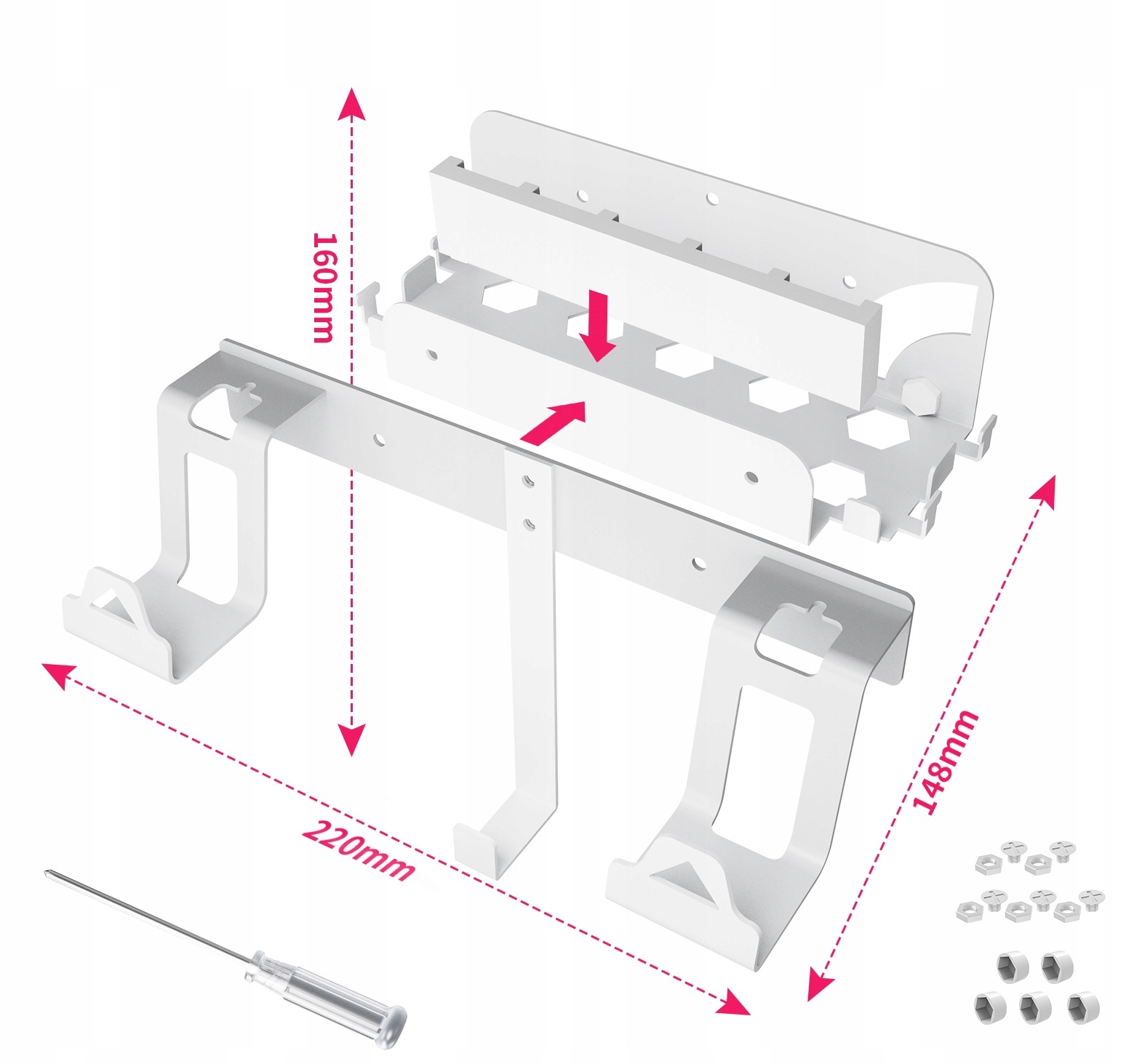 160mm

220mm

148mm