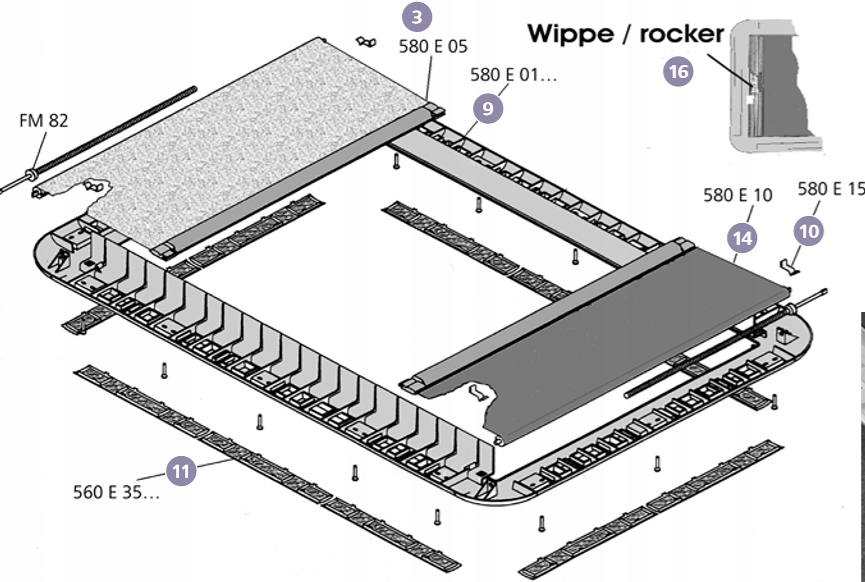 3
580 E 05
Wippe / rocker
16
580 E 01…
9
FM 82
580 E 10
580 E 15
14
10
11
560 E 35…