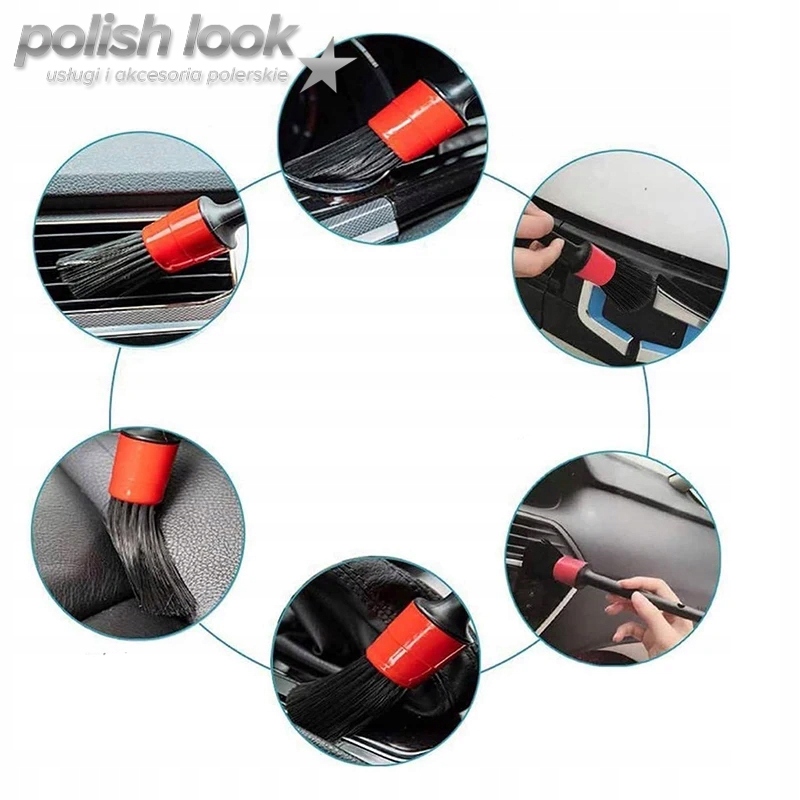 polish look
usługi i akcesoria polerskie