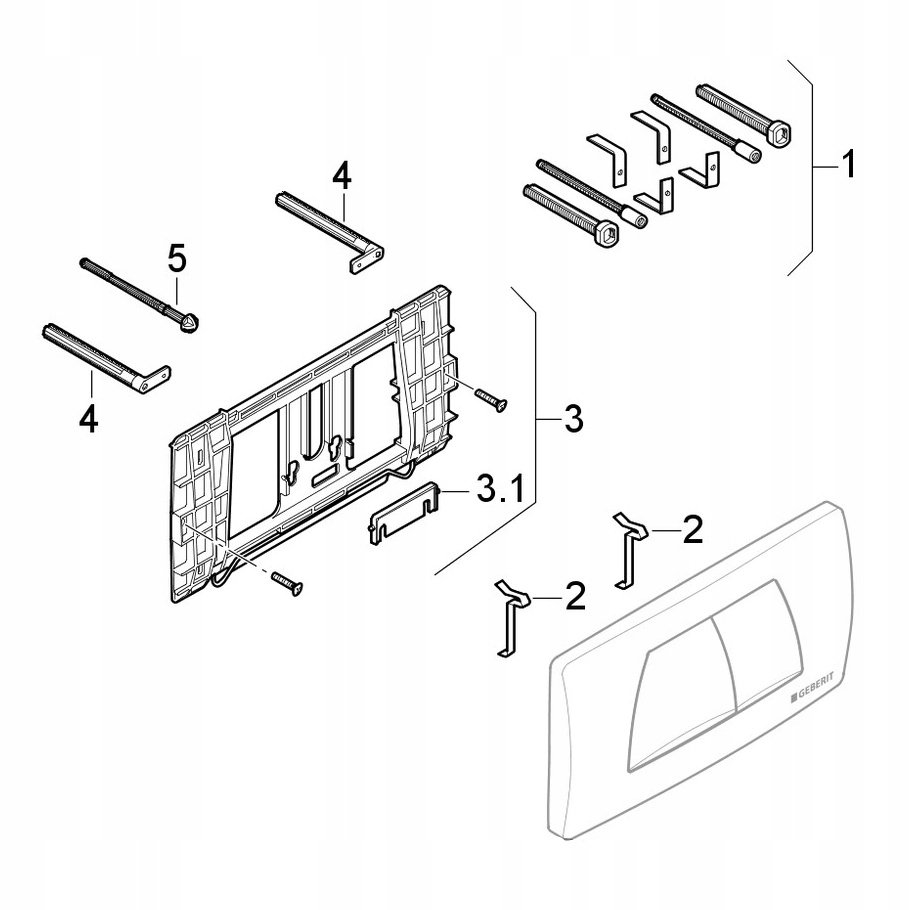 1
4
5
4
3
3.1
2
2
GEBERIT