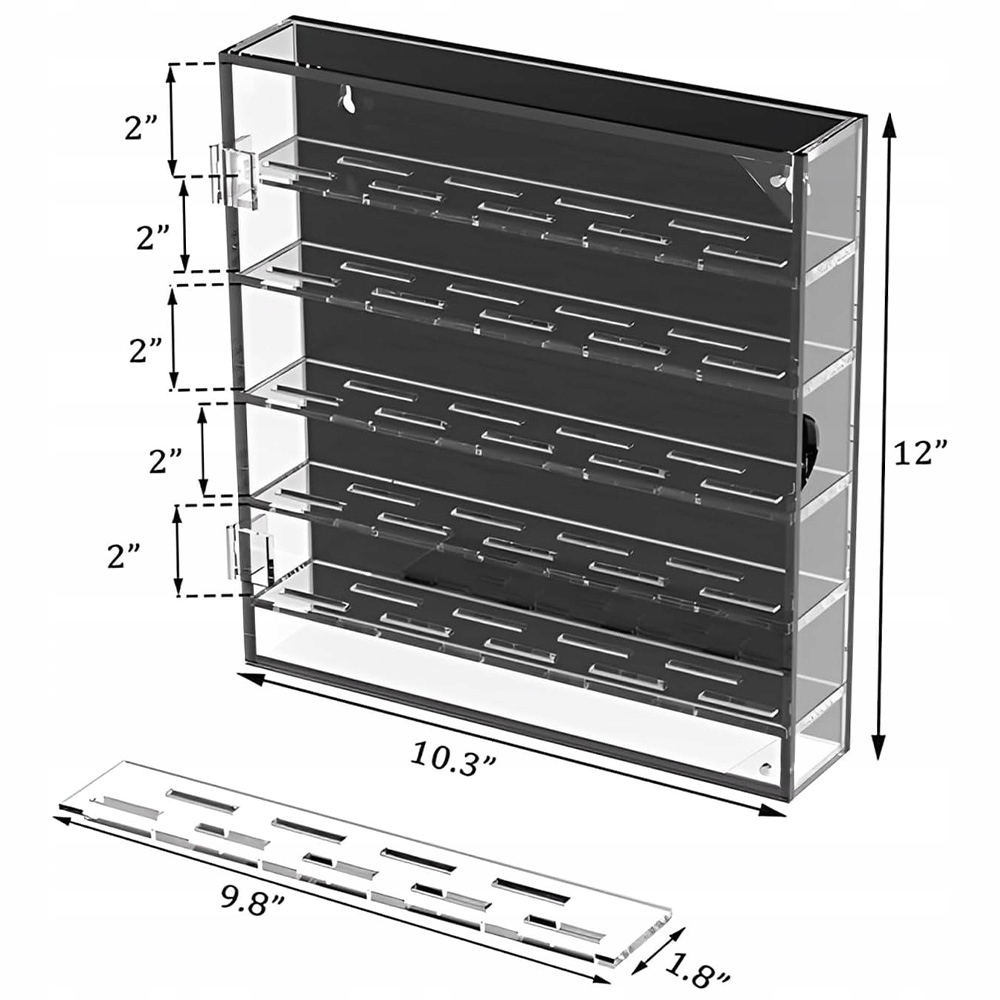 2”
2”
2”
2”
2”
12”
10.3”
9.8”
1.8”