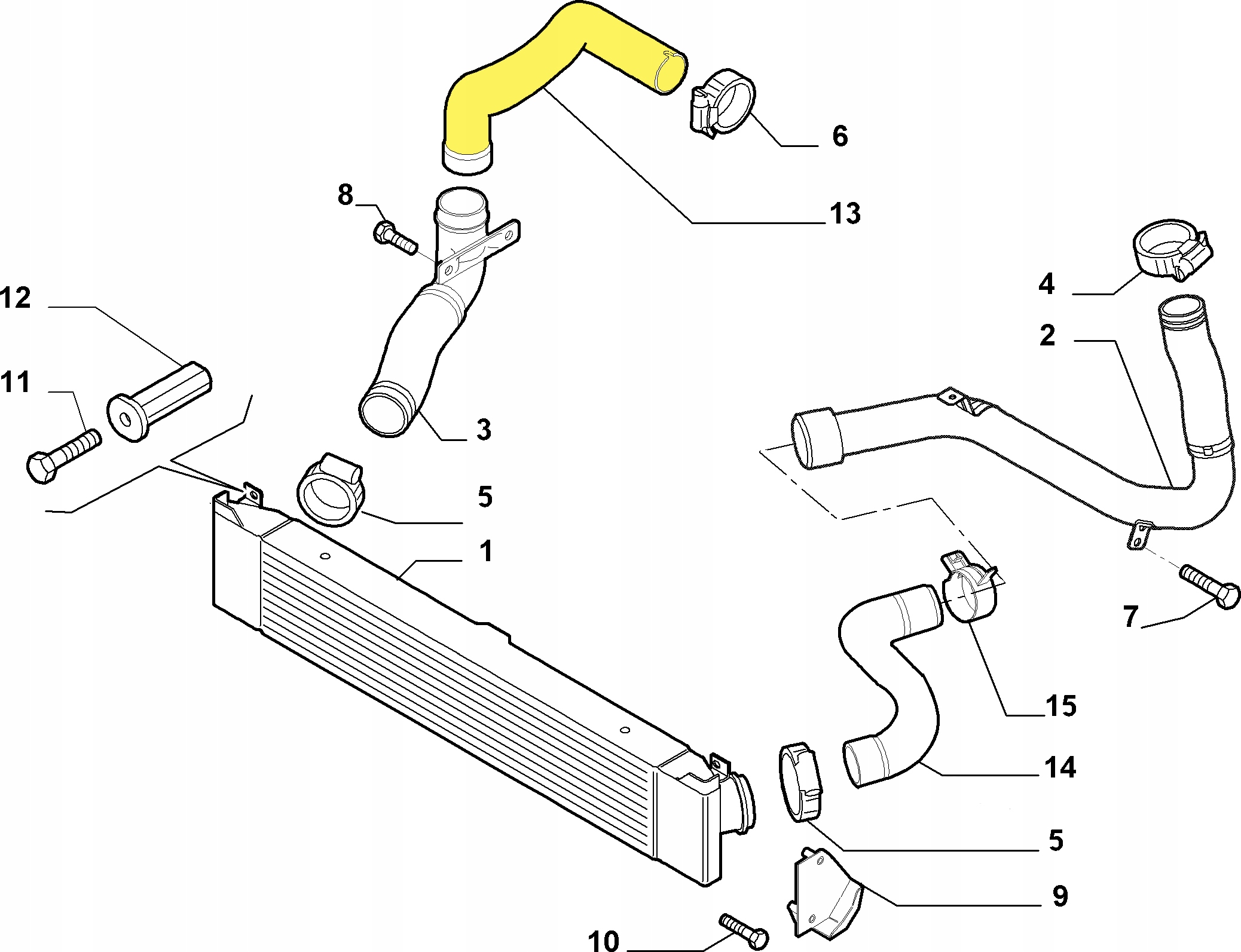 6
8
13
4
12
2
11
3
5
1
7
15
14
5
9
10