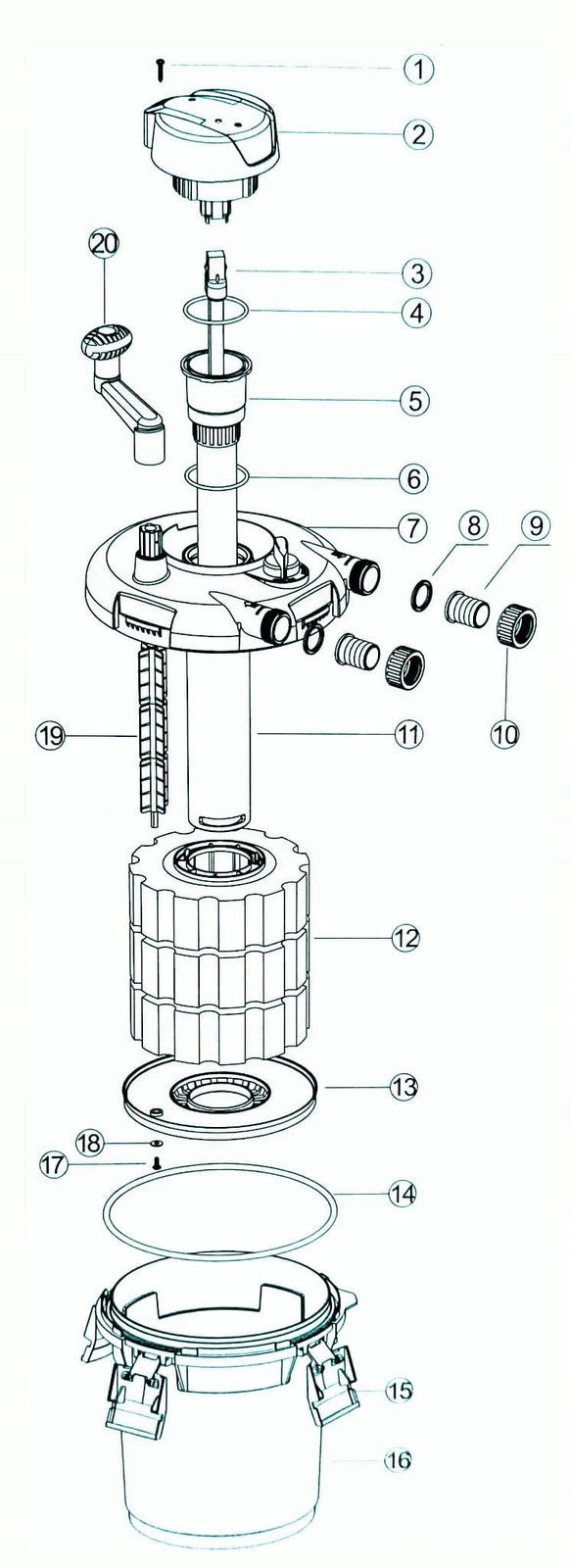 1
2
20
3
4
5
6
7
8
9
10
19
11
12
13
18
17
14
15
16