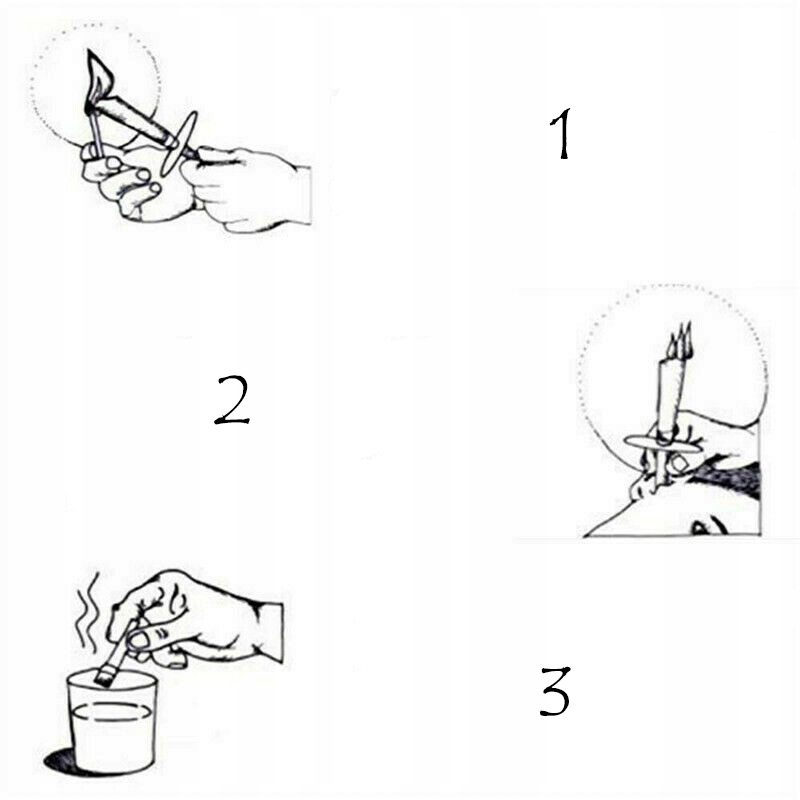 1

2

3