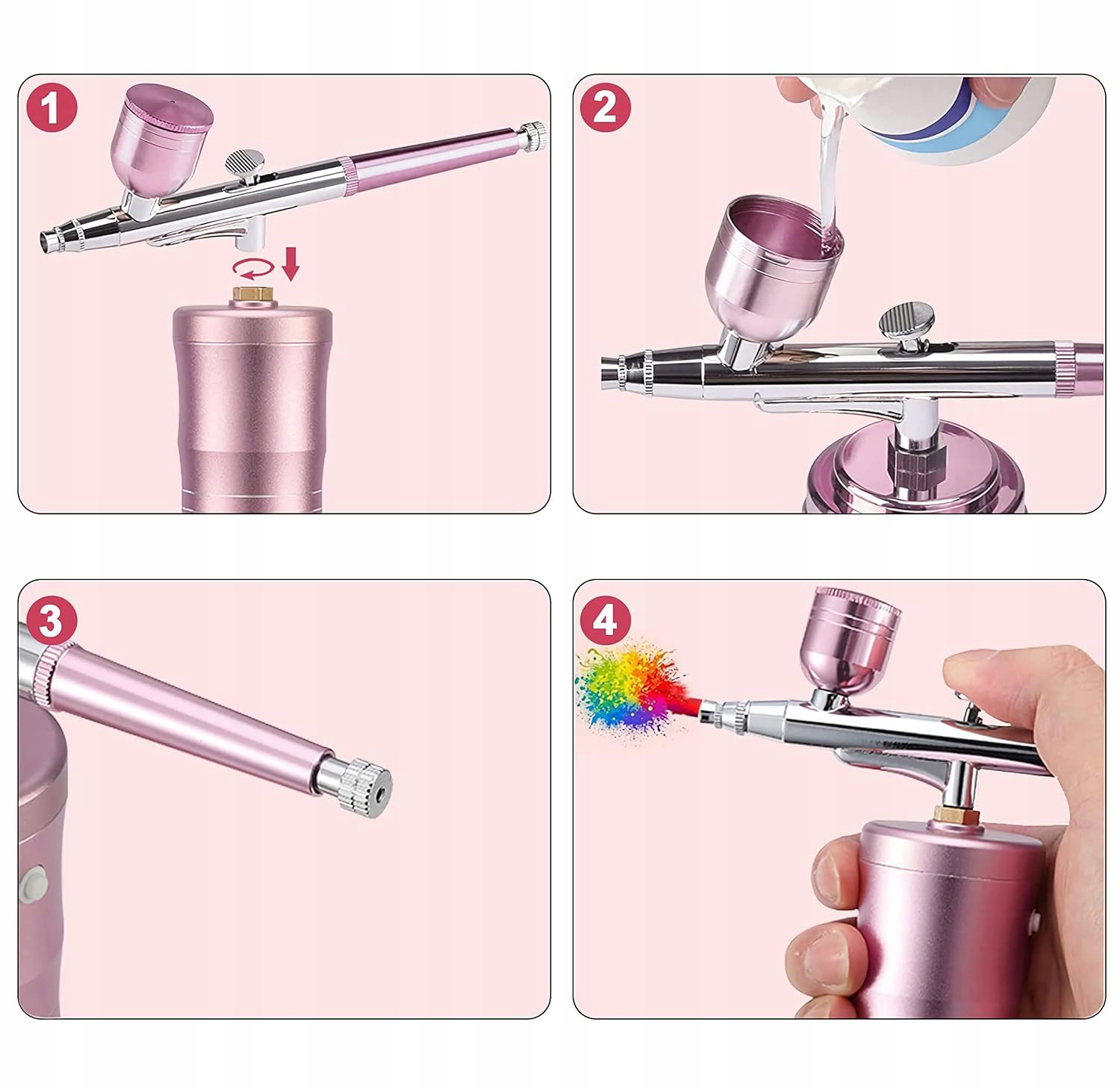 1

2

3

4