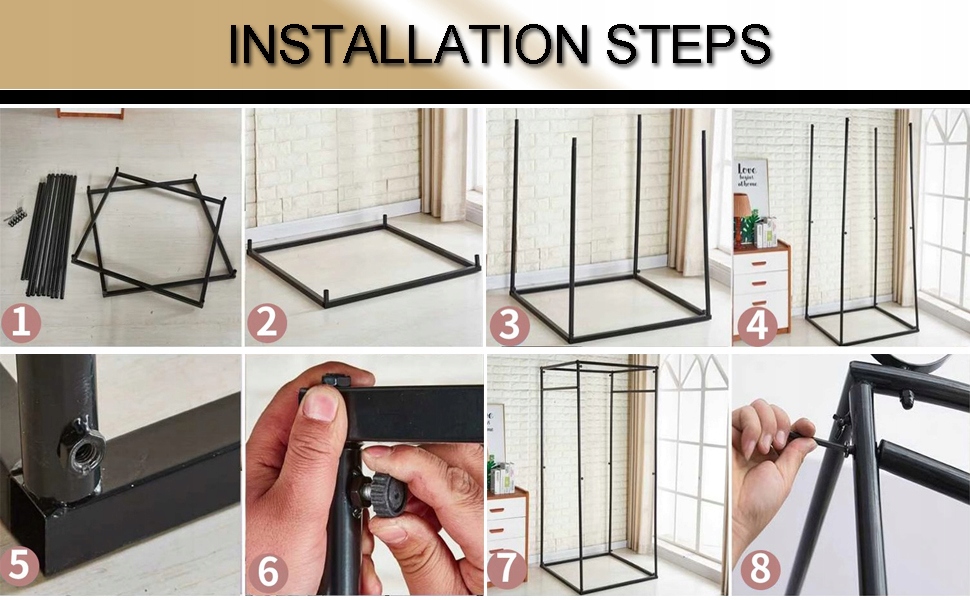 INSTALLATION STEPS

1

2

3

Love begins at home

4

5

6

7

8