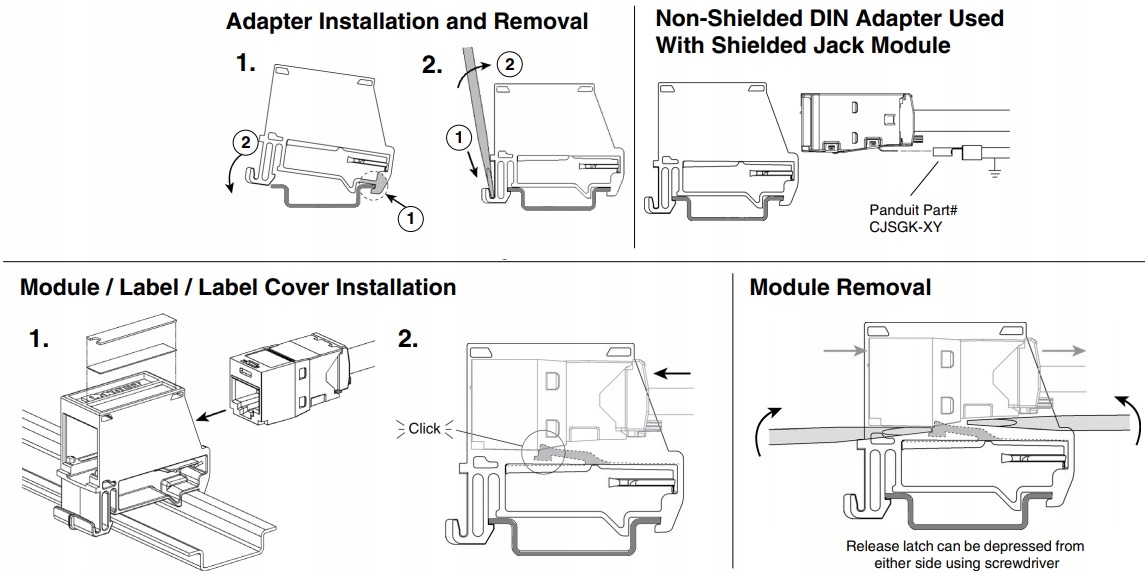 Adapter Installation and Removal

1.

2

1

2.

2

1

Non-Shielded DIN Adapter Used With Shielded Jack Module

Panduit Part# CJSGK-XY

Module / Label / Label Cover Installation

1.

2.

Click

Module Removal

Release latch can be depressed from either side using screwdriver