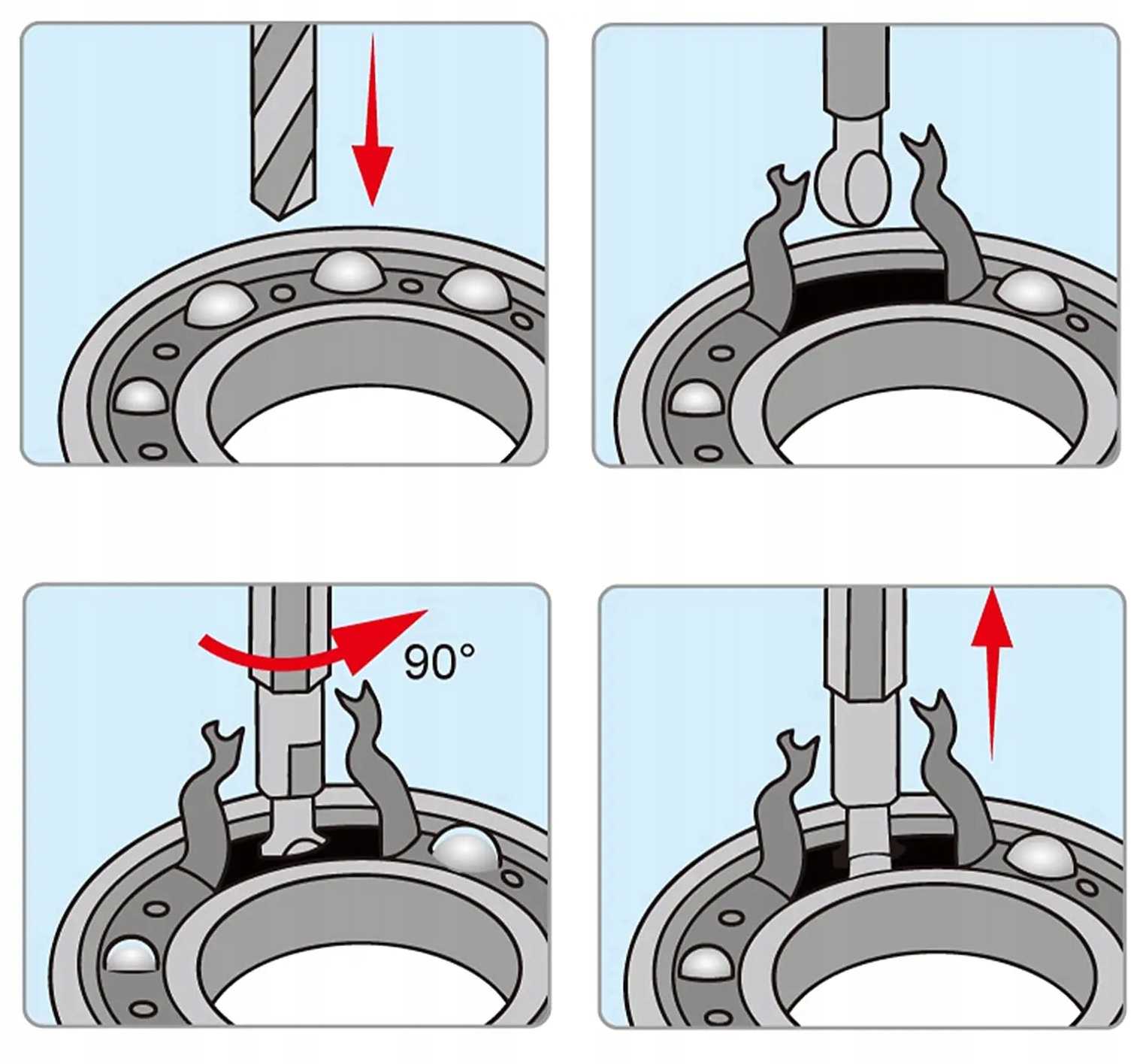 90°