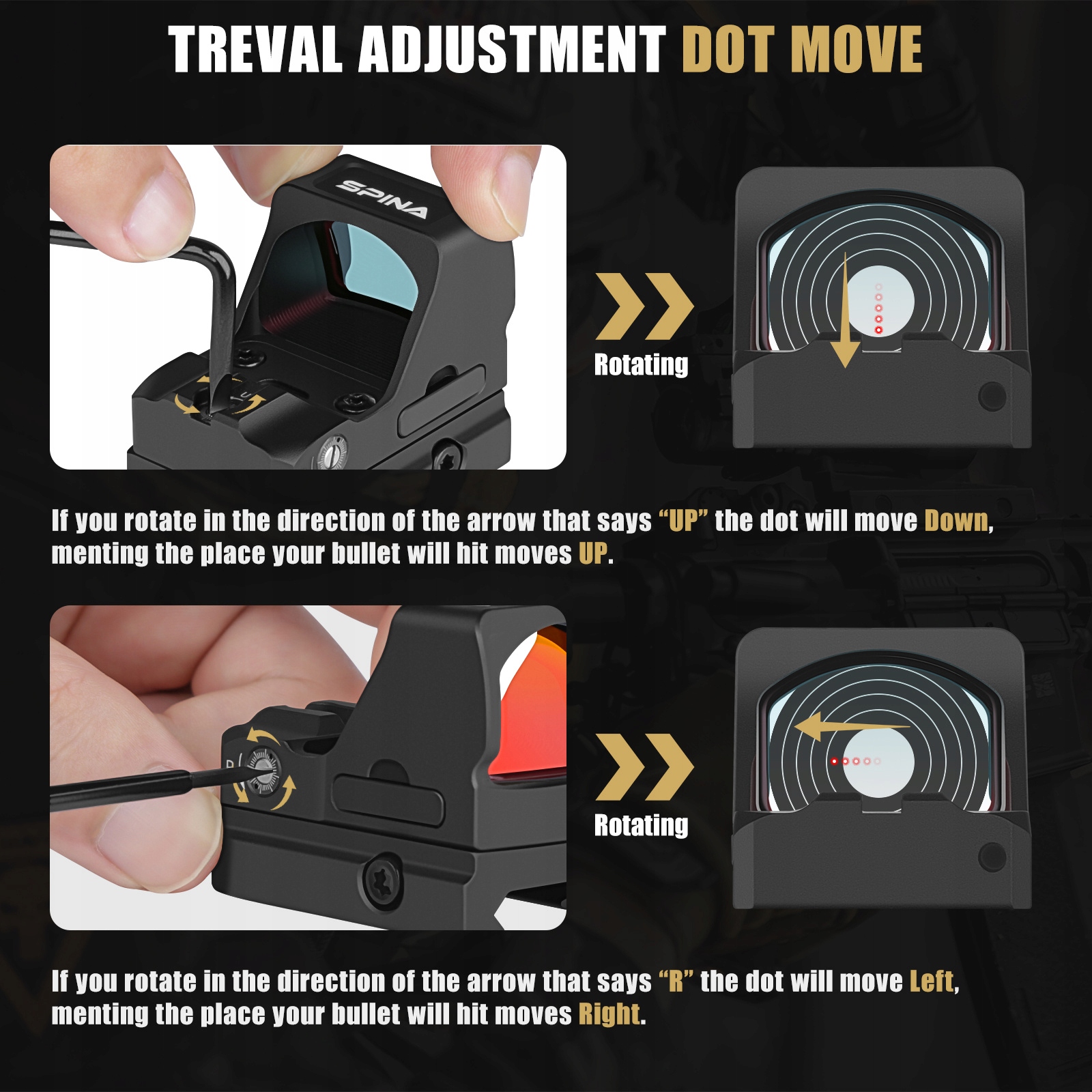 TREVAL ADJUSTMENT DOT MOVE

SPINA

Rotating

If you rotate in the direction of the arrow that says “UP” the dot will move Down, menting the place your bullet will hit moves UP.

R

Rotating

If you rotate in the direction of the arrow that says “R” the dot will move Left, menting the place your bullet will hit moves Right.