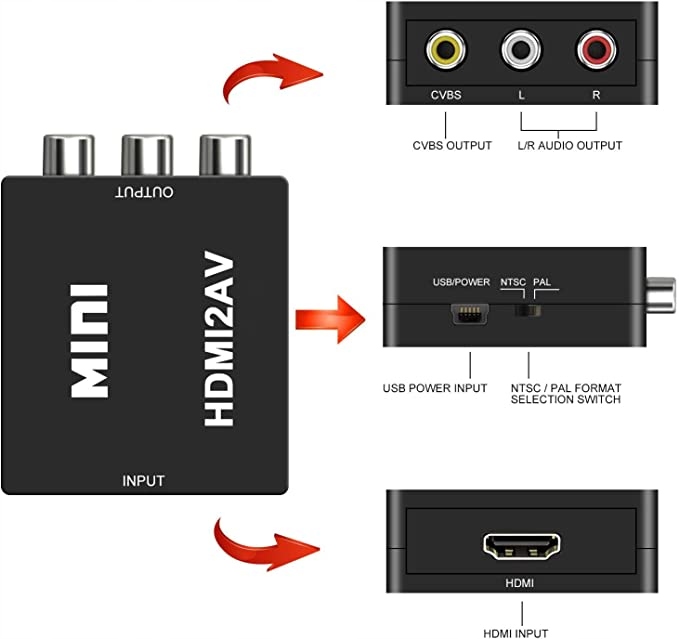 OUTPUT

MINI

HDMI2AV

INPUT

CVBS L R

CVBS OUTPUT

L/R AUDIO OUTPUT

USB/POWER NTSC PAL

USB POWER INPUT

NTSC / PAL FORMAT SELECTION SWITCH

HDMI

HDMI INPUT