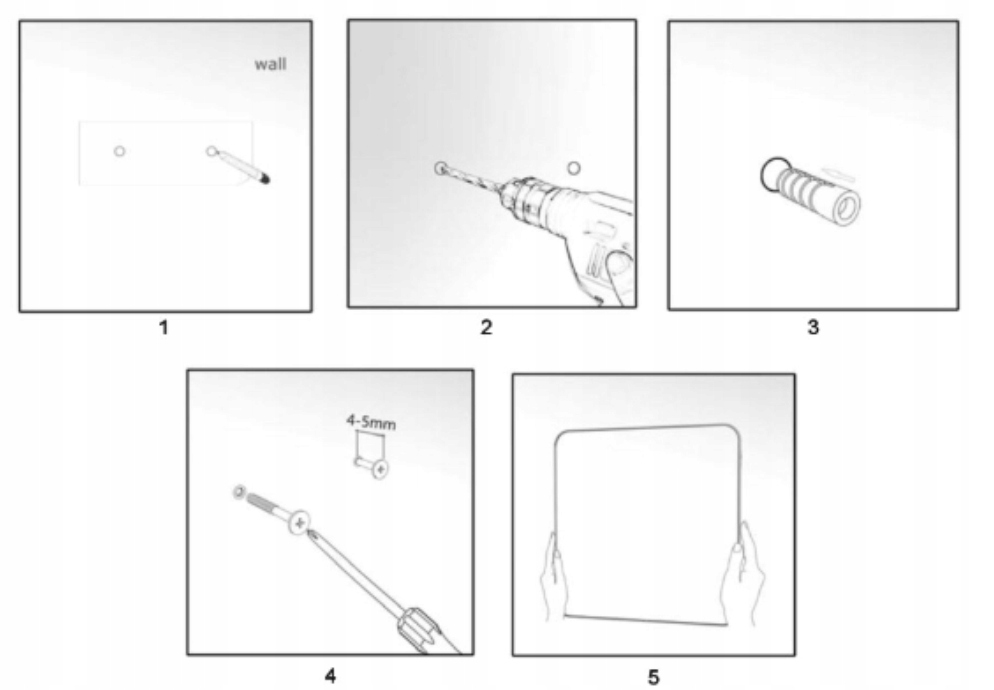 wall

1

2

3

4-5mm

4

5