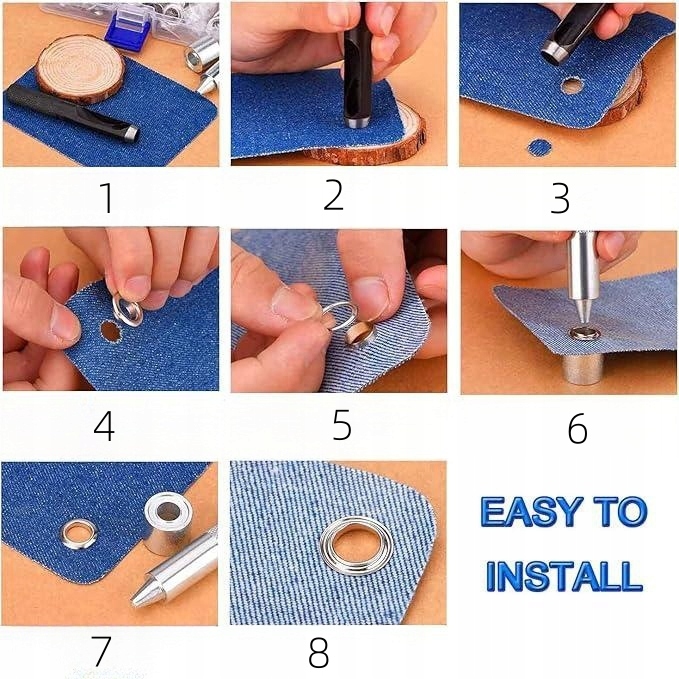 1

2

3

4

5

6

7

8

EASY TO INSTALL