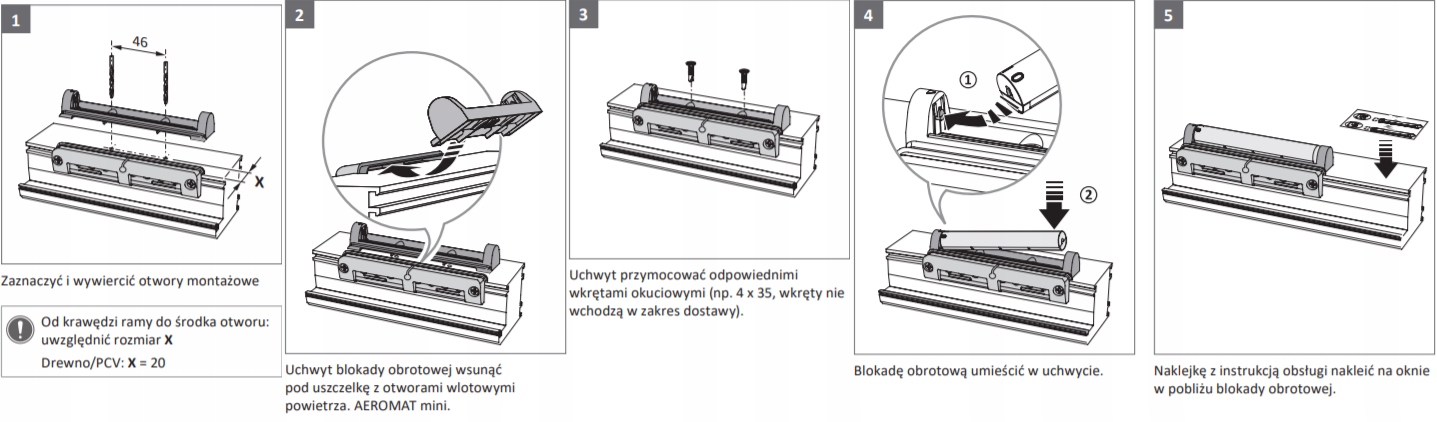 1

46

X

Zaznaczyć i wywiercić otwory montażowe

Od krawędzi ramy do środka otworu: uwzględnić rozmiar **X**

Drewno/PCV: **X** = 20

2

Uchwyt blokady obrotowej wsunąć pod uszczelkę z otworami wlotowymi powietrza. AEROMAT mini.

3

Uchwyt przymocować odpowiednimi wkrętami okuciowymi (np. 4 x 35, wkręty nie wchodzą w zakres dostawy).

4

①

②

Blokadę obrotową umieścić w uchwycie.

5

Naklejkę z instrukcją obsługi nakleić na oknie w pobliżu blokady obrotowej.