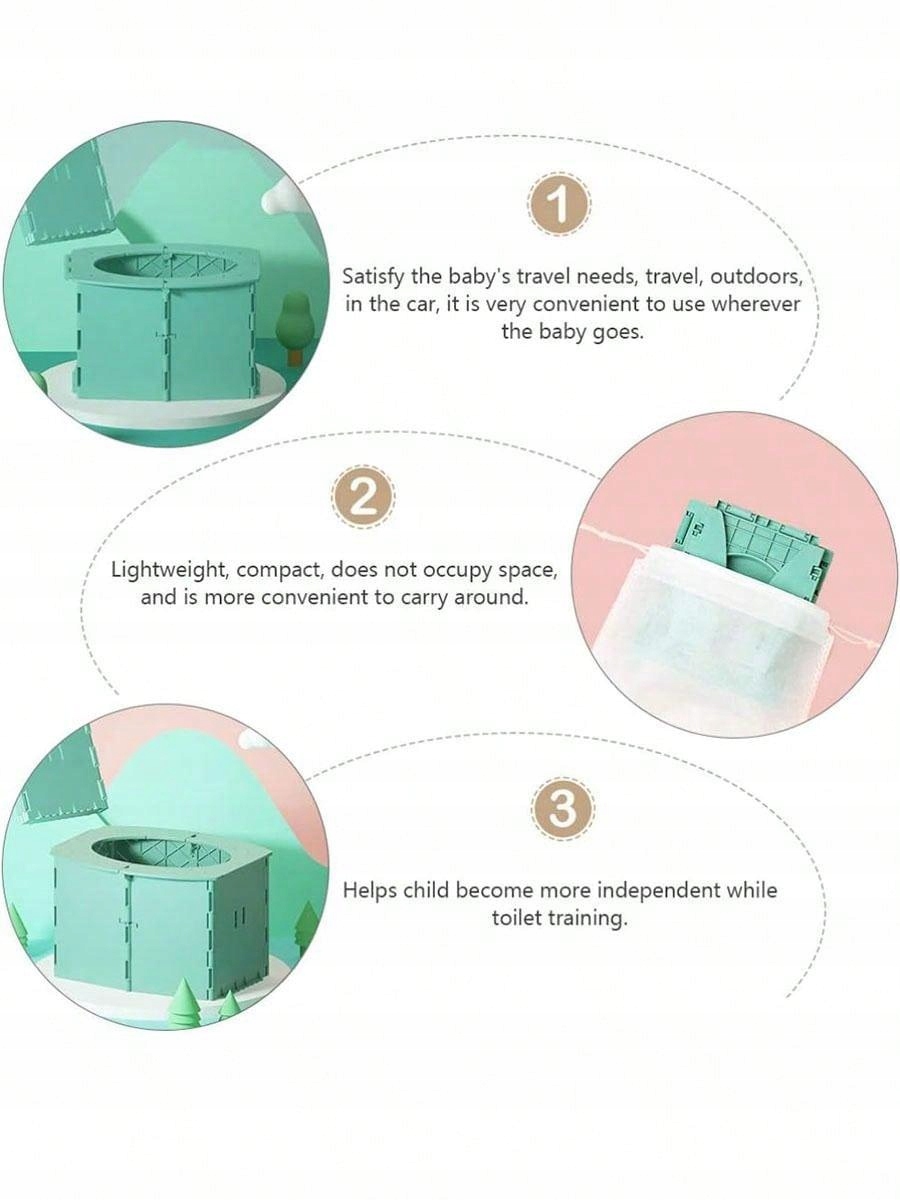 1

Satisfy the baby's travel needs, travel, outdoors, in the car, it is very convenient to use wherever the baby goes.

2

Lightweight, compact, does not occupy space, and is more convenient to carry around.

3

Helps child become more independent while toilet training.