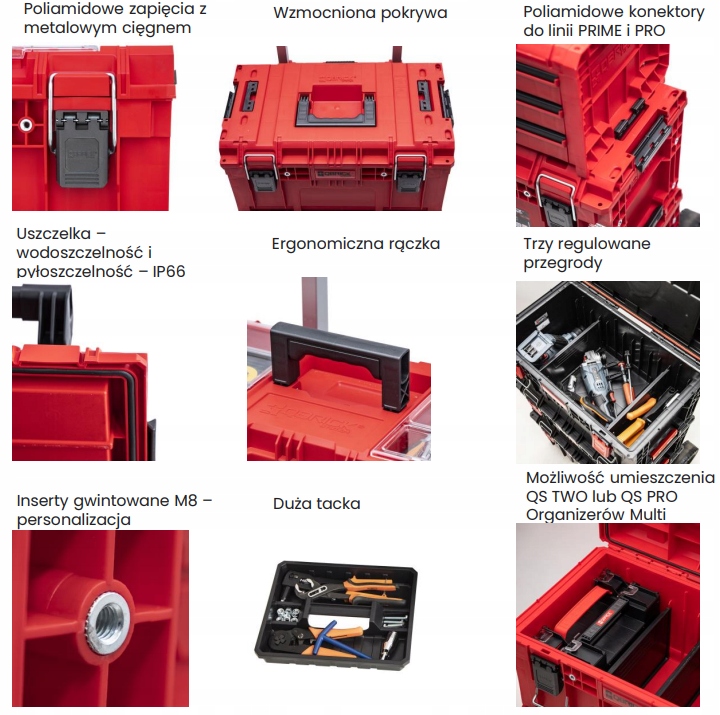 Poliamidowe zapięcia z metalowym cięgnem

Wzmocniona pokrywa

Poliamidowe konektory do linii PRIME i PRO

Uszczelka – wodoszczelność i pyłoszczelność – IP66

Ergonomiczna rączka

Trzy regulowane przegrody

Inserty gwintowane M8 – personalizacja

Duża tacka

Możliwość umieszczenia QS TWO lub QS PRO Organizerów Multi