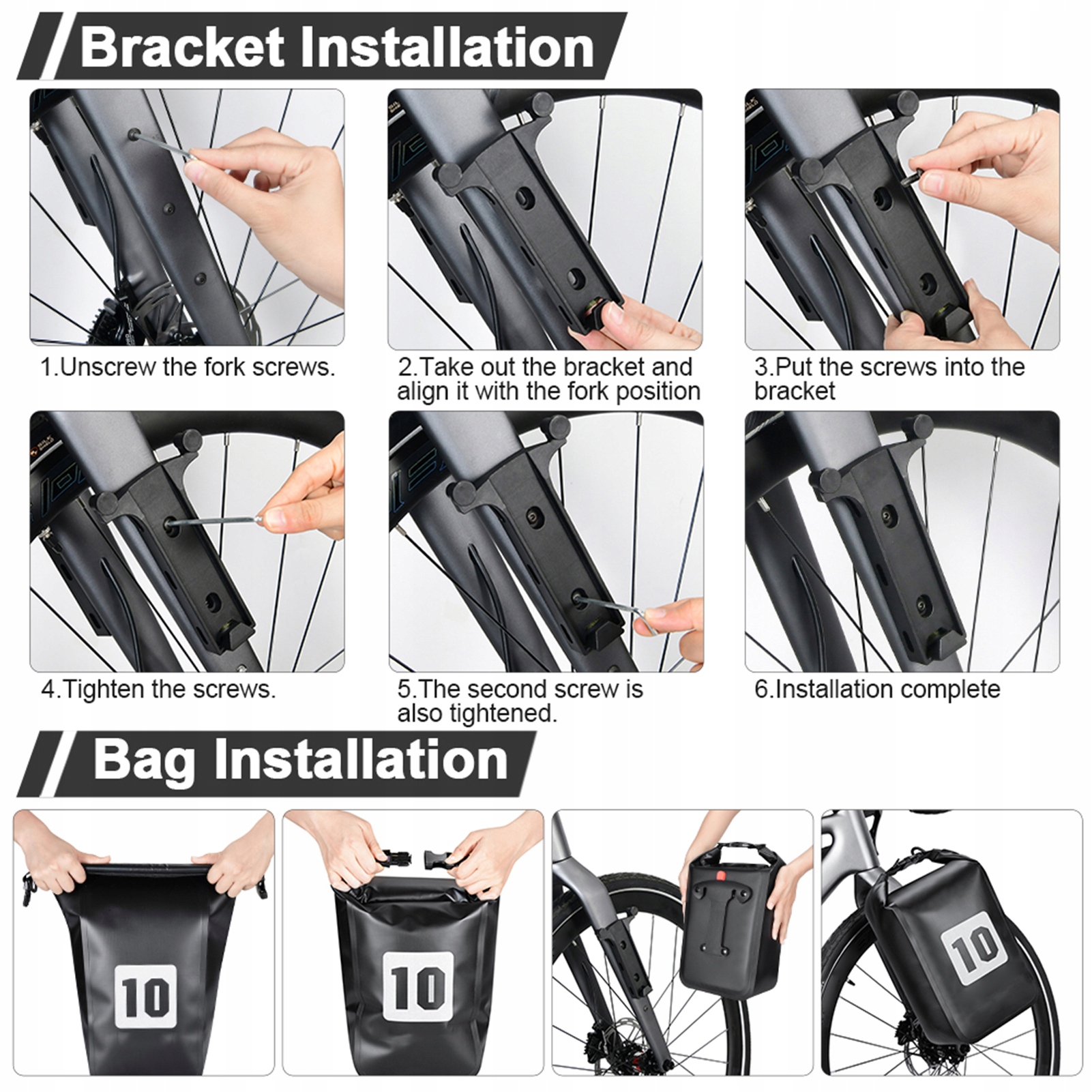 Bracket Installation

1.Unscrew the fork screws.

2.Take out the bracket and align it with the fork position

3.Put the screws into the bracket

4.Tighten the screws.

5.The second screw is also tightened.

6.Installation complete

Bag Installation

10

10

10