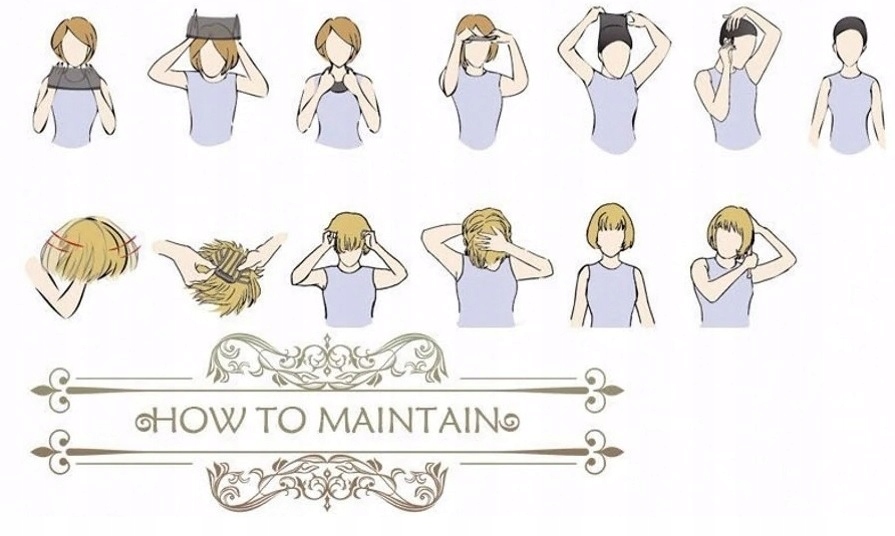 HOW TO MAINTAIN