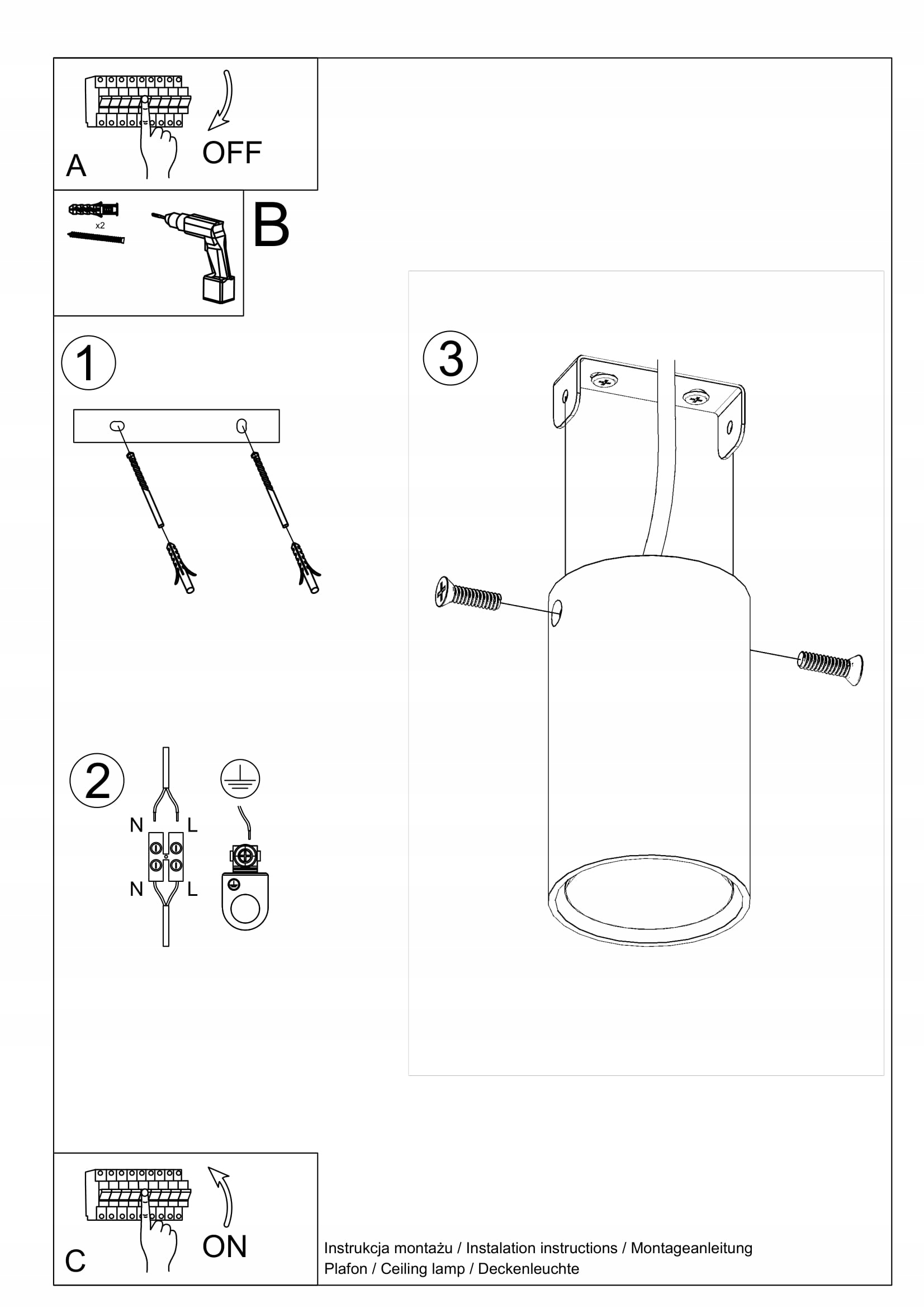 A
OFF

x2

B

1

2

N L

N L

3

C
ON

Instrukcja montażu / Instalation instructions / Montageanleitung
Plafon / Ceiling lamp / Deckenleuchte