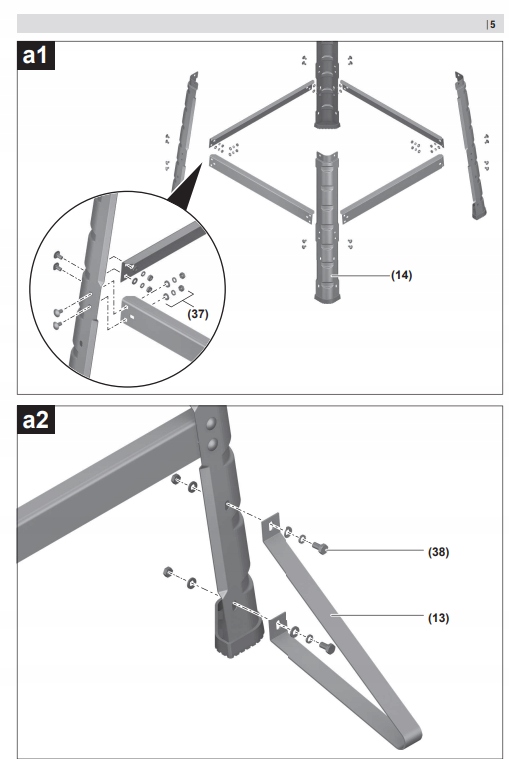 | 5

a1

(14)

(37)

a2

(38)

(13)