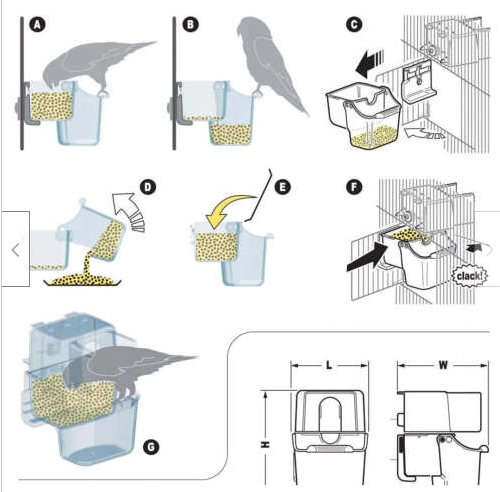 A

B

C

D

E

F

clack!

G

L

W

H