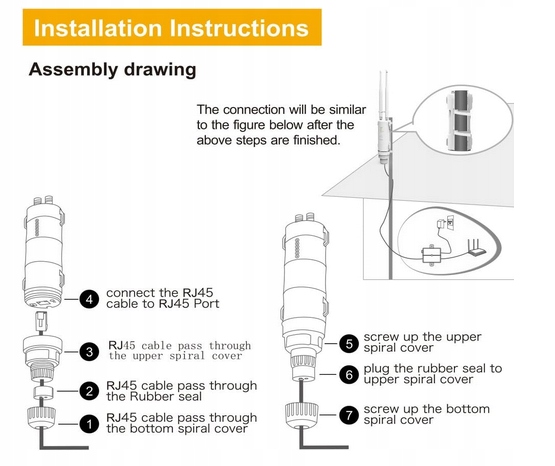 Installation Instructions

Assembly drawing

The connection will be similar to the figure below after the above steps are finished.

4 connect the RJ45 cable to RJ45 Port

3 RJ45 cable pass through the upper spiral cover

2 RJ45 cable pass through the Rubber seal

1 RJ45 cable pass through the bottom spiral cover

5 screw up the upper spiral cover

6 plug the rubber seal to upper spiral cover

7 screw up the bottom spiral cover