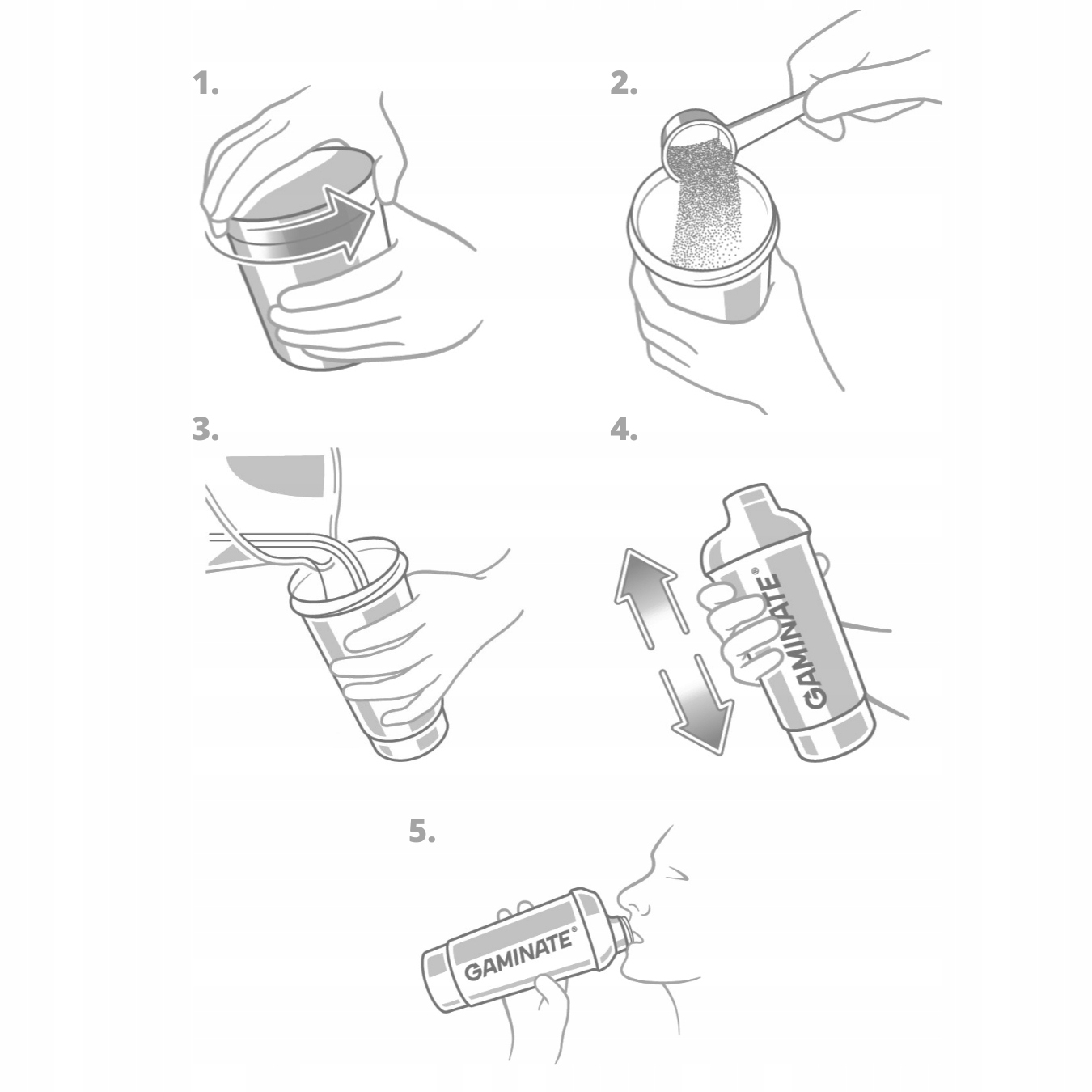 1.

2.

3.

4.

GAMINATE®

5.

GAMINATE®