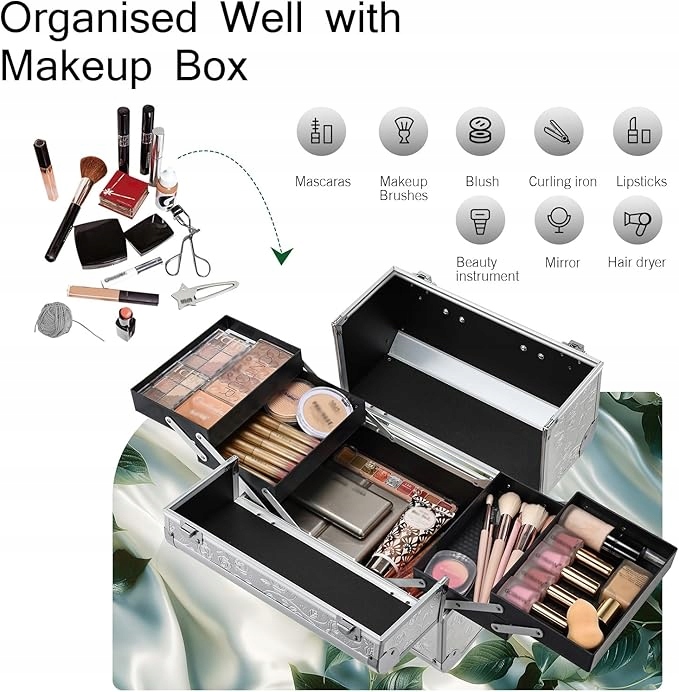 Organised Well with Makeup Box

Mascaras

Makeup Brushes

Blush

Curling iron

Lipsticks

Beauty instrument

Mirror

Hair dryer