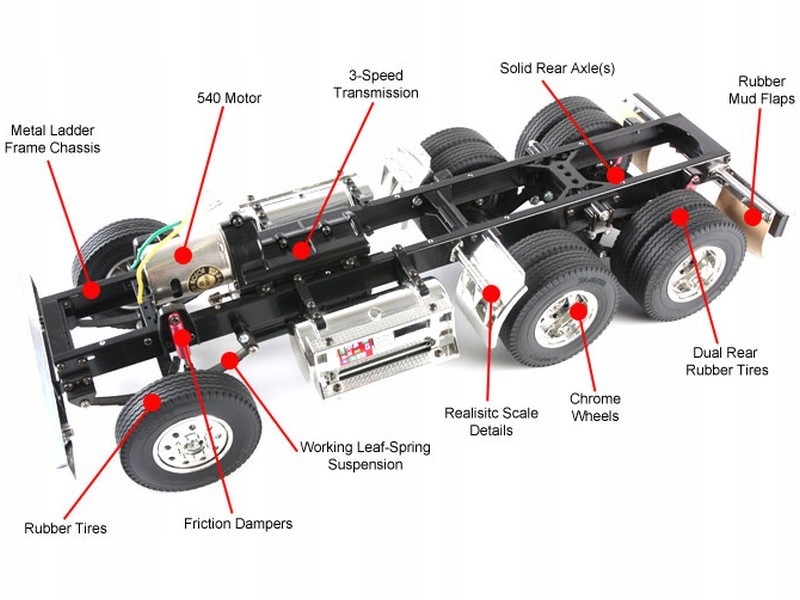 Metal Ladder Frame Chassis

540 Motor

3-Speed Transmission

Solid Rear Axle(s)

Rubber Mud Flaps

Dual Rear Rubber Tires

Chrome Wheels

Realisitc Scale Details

Working Leaf-Spring Suspension

Friction Dampers

Rubber Tires