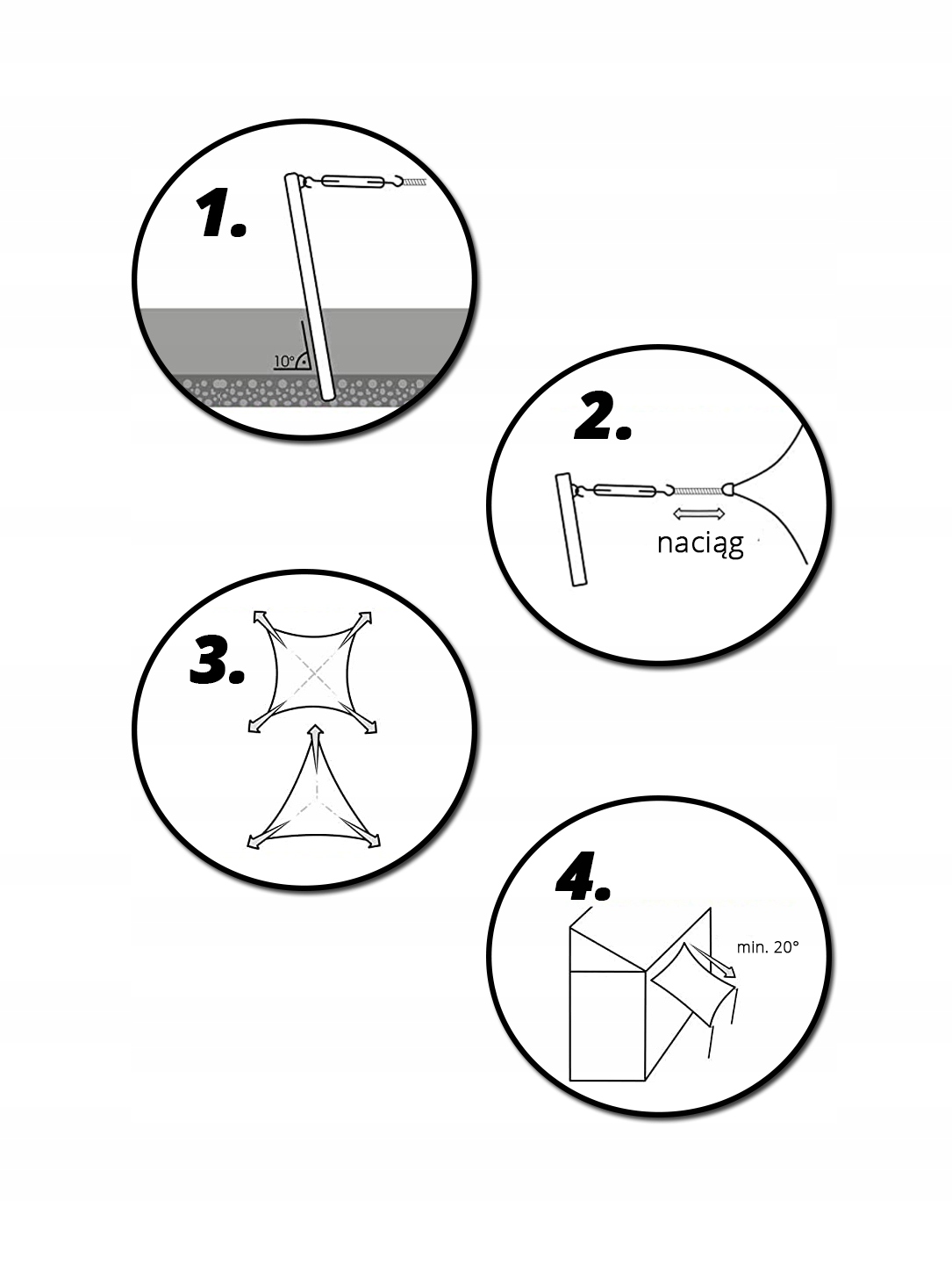 1.

10°

2.

naciąg

3.

4.

min. 20°