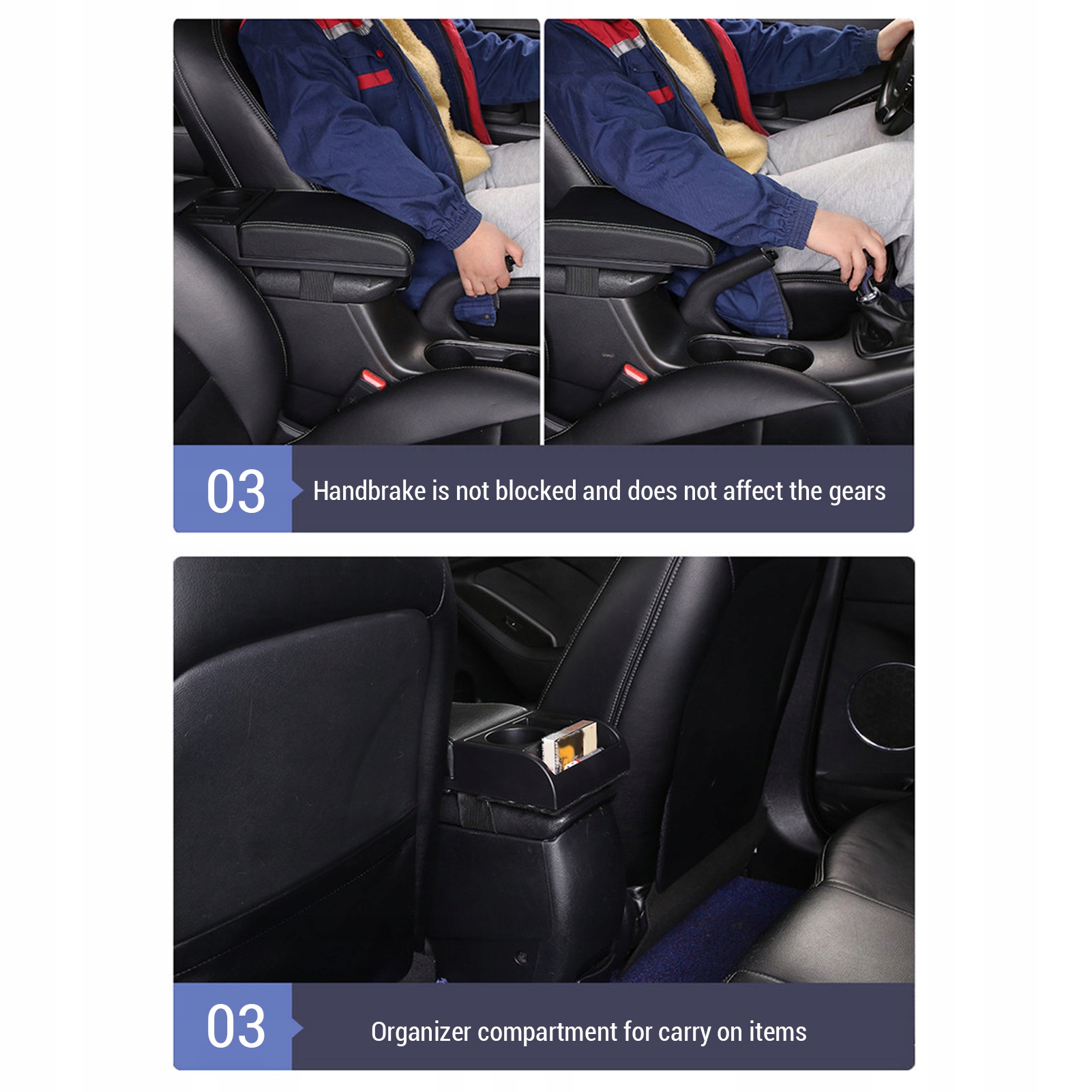 03

Handbrake is not blocked and does not affect the gears

03

Organizer compartment for carry on items