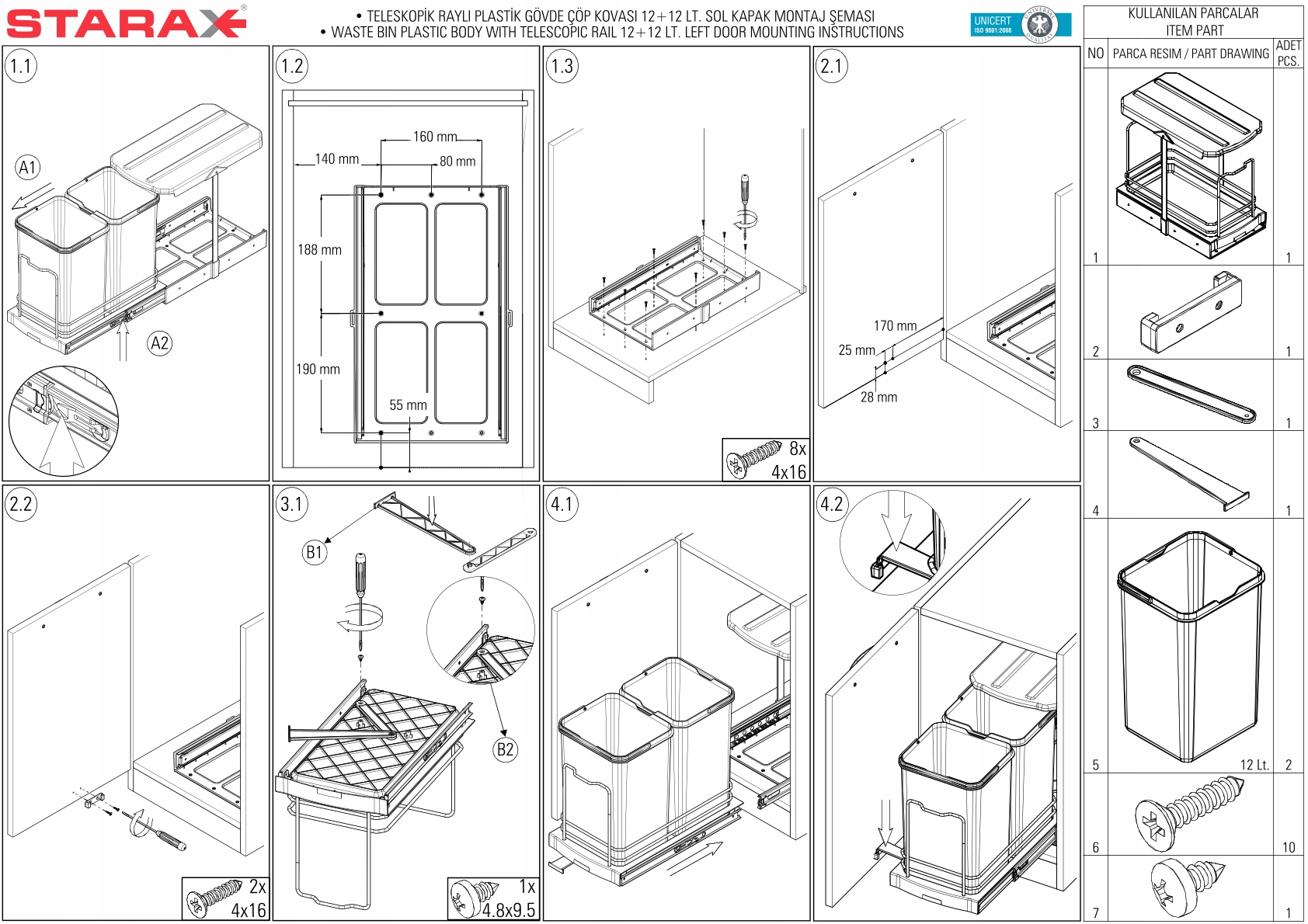 STARAX®

• TELESKOPİK RAYLI PLASTİK GÖVDE ÇÖP KOVASI 12+12 LT. SOL KAPAK MONTAJ ŞEMASI
• WASTE BIN PLASTIC BODY WITH TELESCOPIC RAIL 12+12 LT. LEFT DOOR MOUNTING INSTRUCTIONS

UNICERT ISO 9001:2008

1.1
A1
A2

1.2
160 mm
140 mm
80 mm
188 mm
190 mm
55 mm

1.3
8x
4x16

2.1
170 mm
25 mm
28 mm

2.2
2x
4x16

3.1
B1
B2
1x
4.8x9.5

4.1

4.2

KULLANILAN PARCALAR
ITEM PART

| NO | PARCA RESIM / PART DRAWING | ADET PCS. |
|---|---|---|
| 1 | | 1 |
| 2 | | 1 |
| 3 | | 1 |
| 4 | | 1 |
| 5 | 12 Lt. | 2 |
| 6 | | 10 |
| 7 | | 1 |