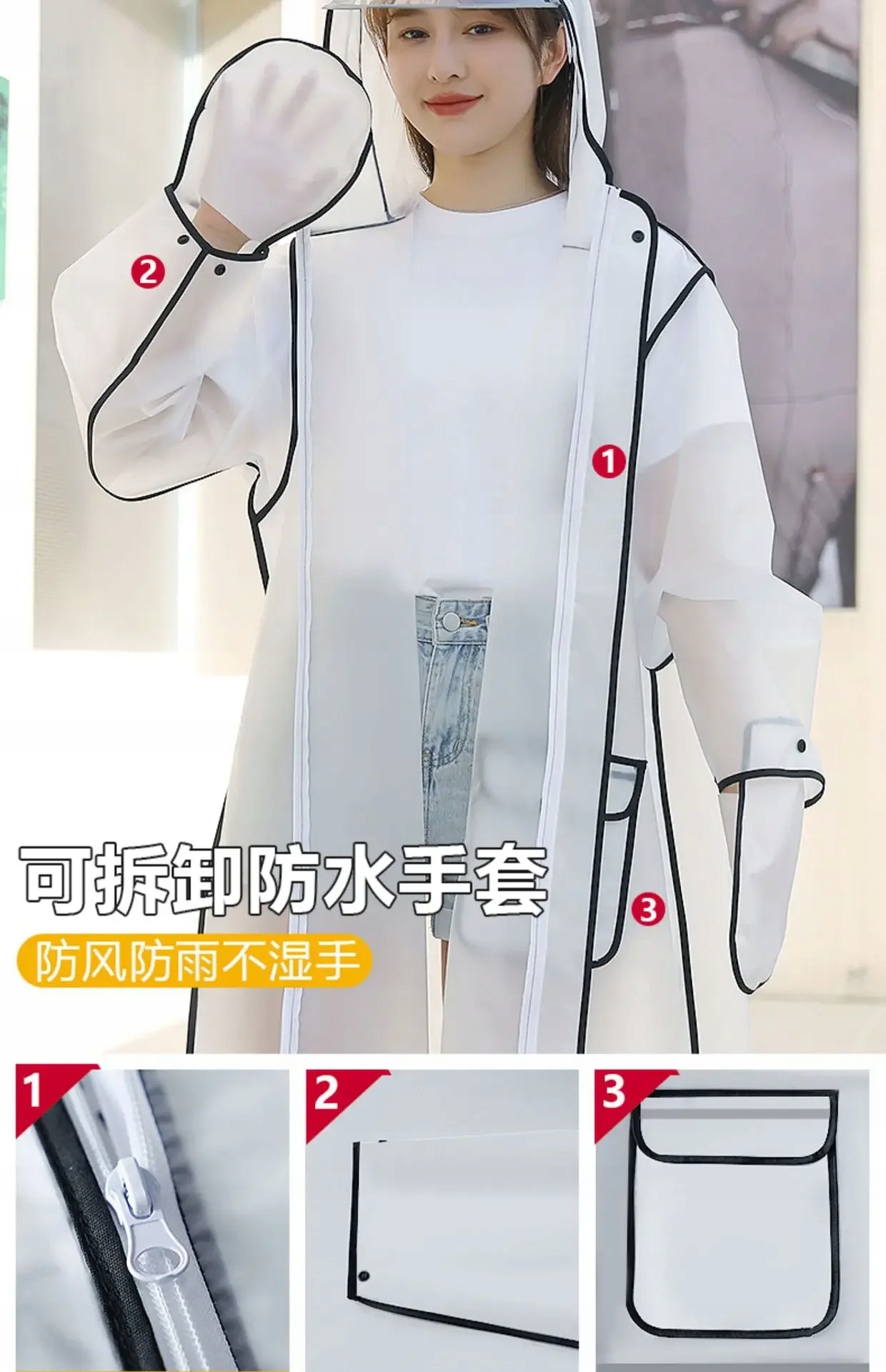 2

1

可拆卸防水手套

3

防风防雨不湿手

1

2

3