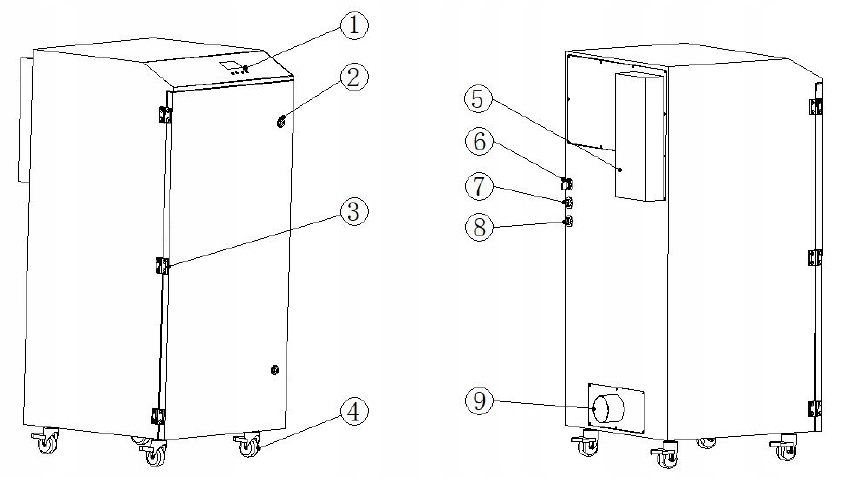 ①
②
③
④
⑤
⑥
⑦
⑧
⑨