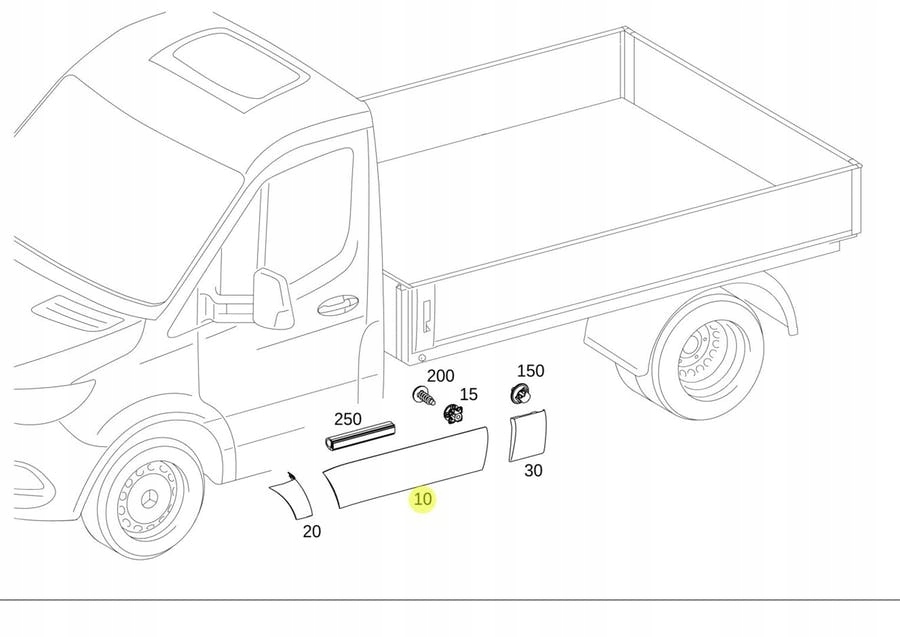 200
150
15
250
30
10
20