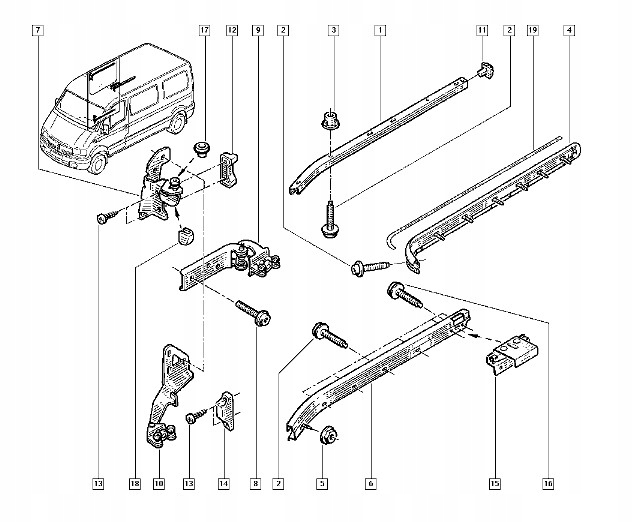 7
17
12
9
2
3
1
11
2
19
4
13
18
10
13
14
8
2
5
6
15
16