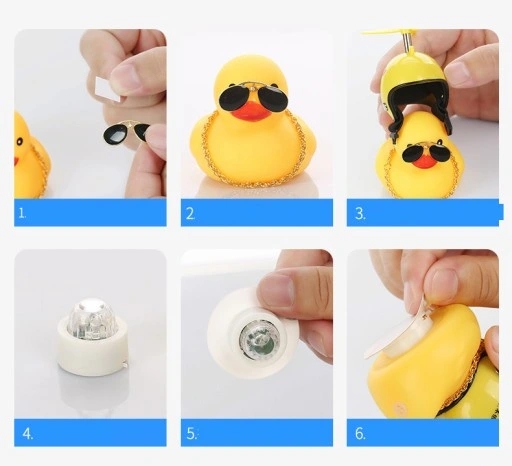 1.

2.

3.

4.

5.

6.