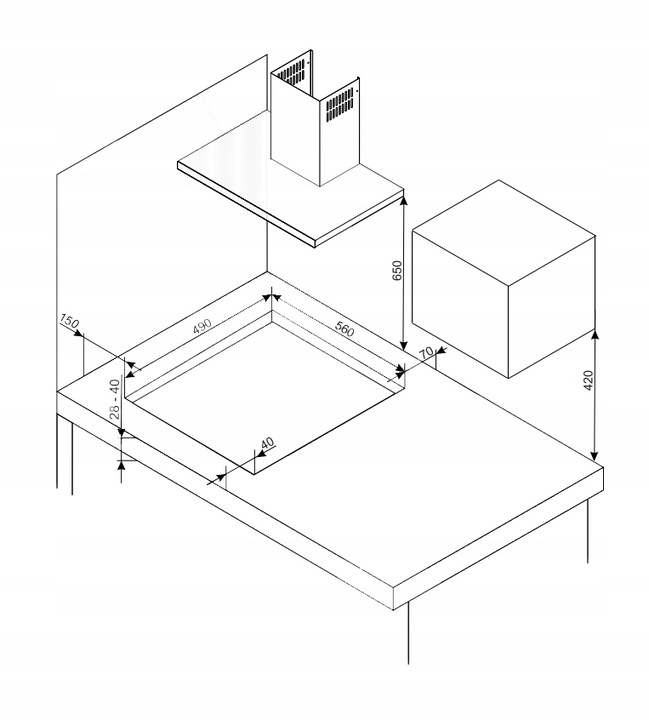 650
150
490
560
70
420
28 - 40
40