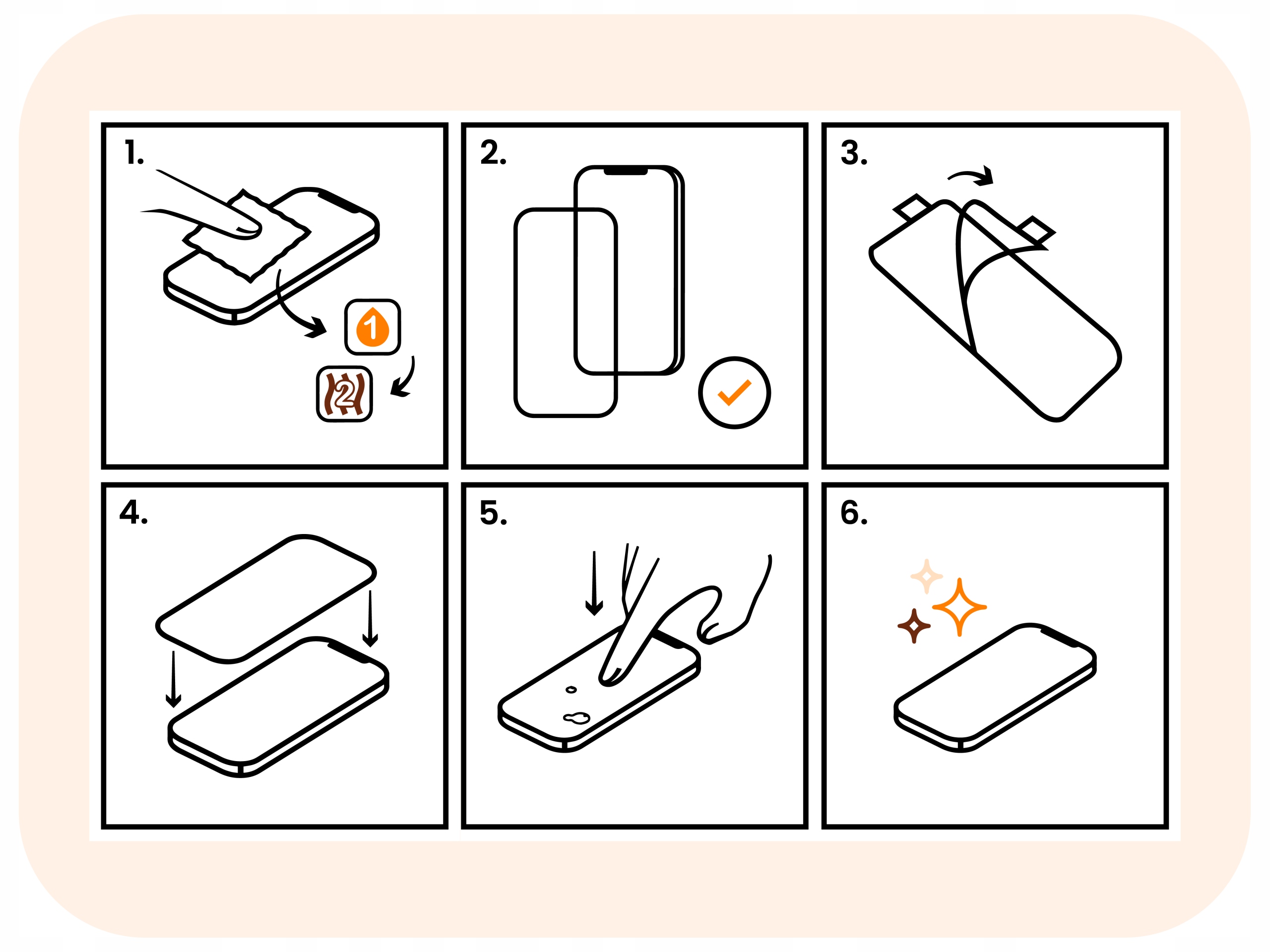 1.

1

2

2.

3.

4.

5.

6.