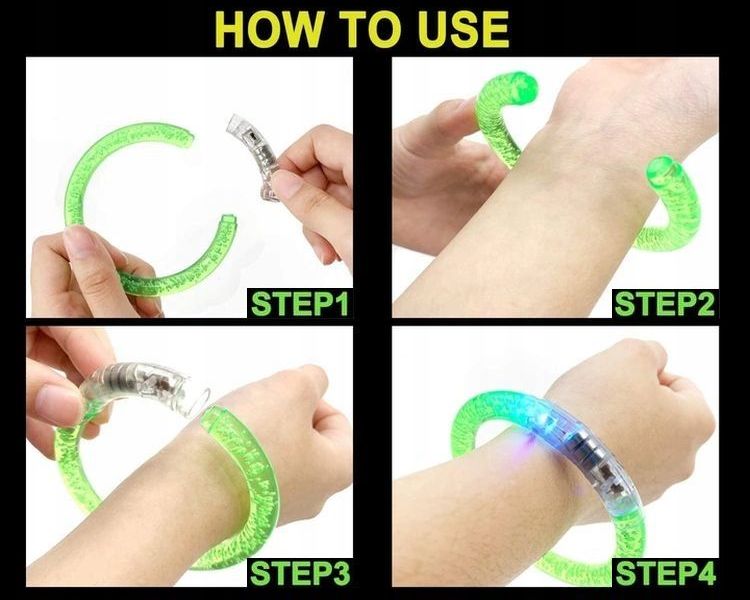 HOW TO USE

STEP1

STEP2

STEP3

STEP4