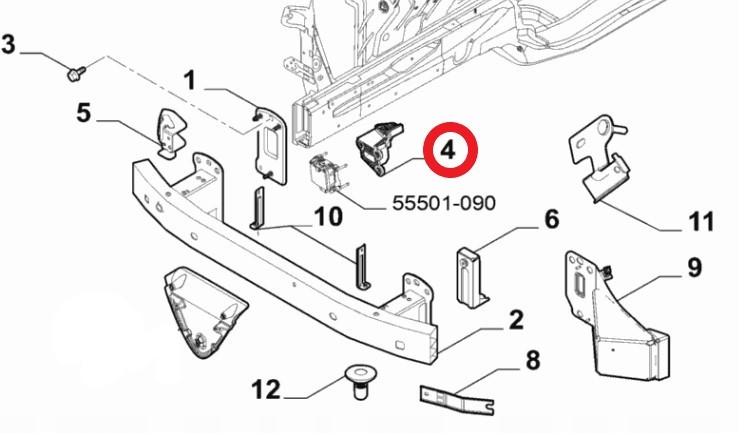 3

1

5

4

55501-090

10

6

11

9

2

8

12