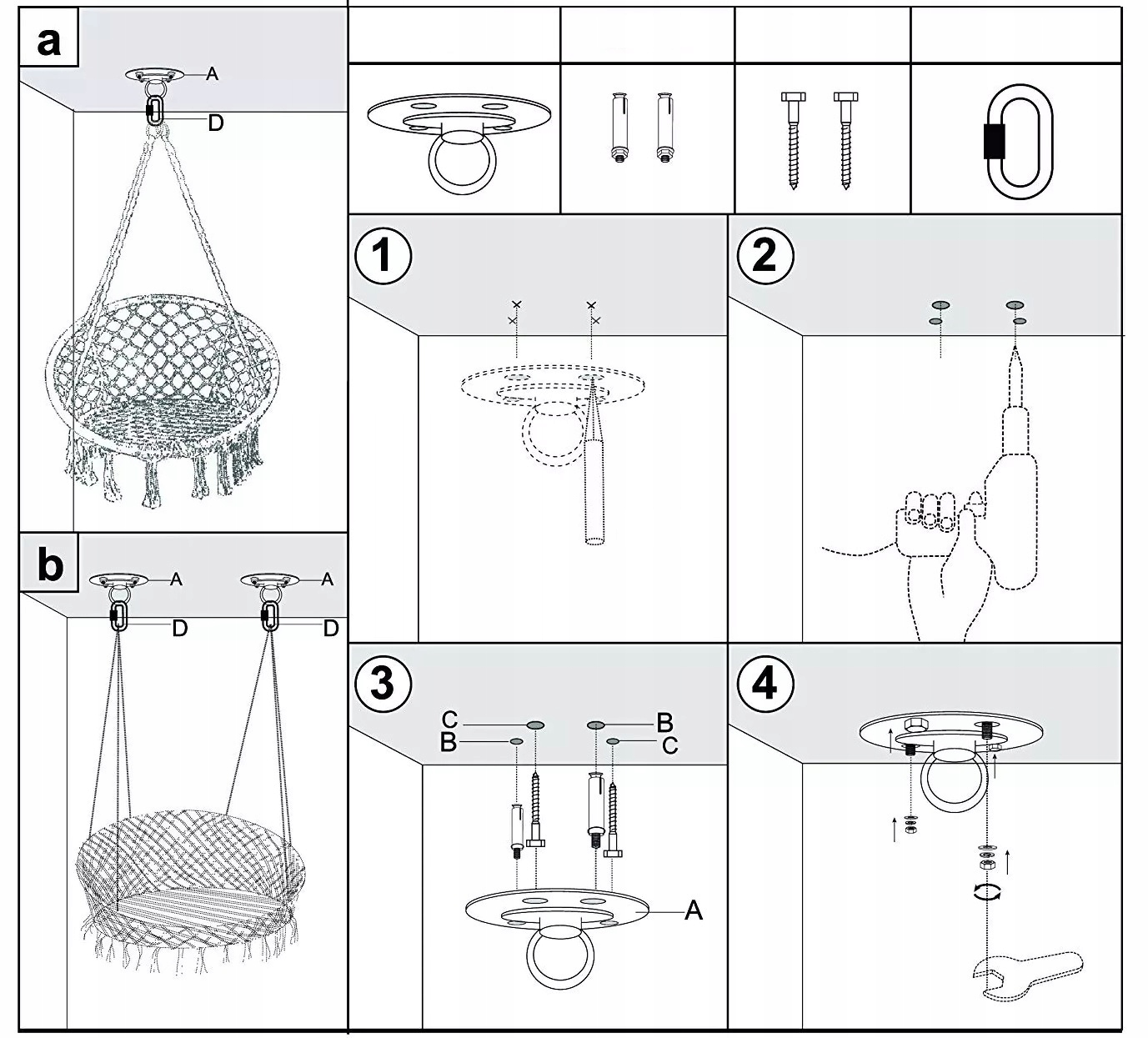 a
A
D

b
A
A
D
D

1

2

3
C
B
B
C
A

4