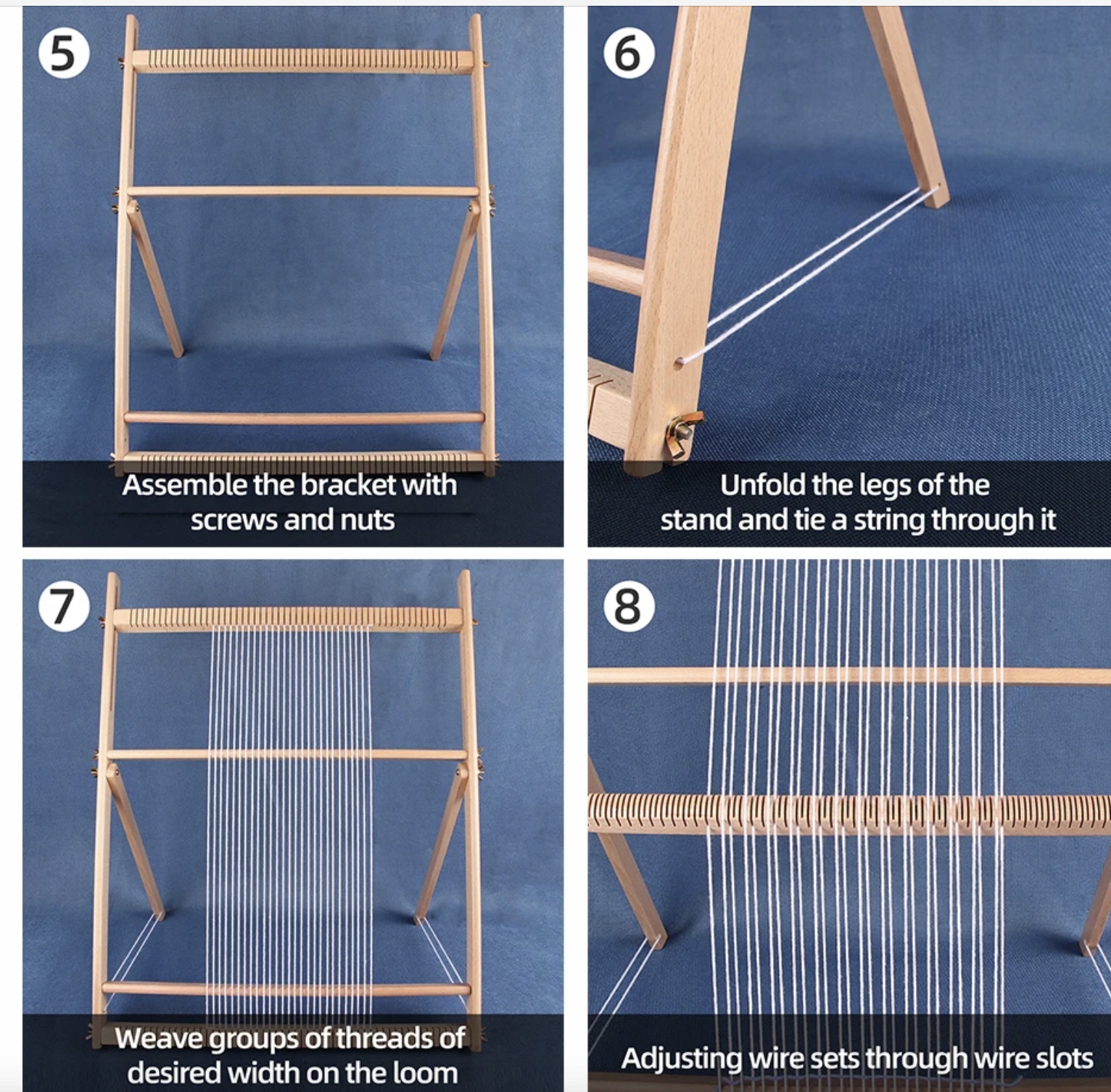 5

Assemble the bracket with screws and nuts

6

Unfold the legs of the stand and tie a string through it

7

Weave groups of threads of desired width on the loom

8

Adjusting wire sets through wire slots