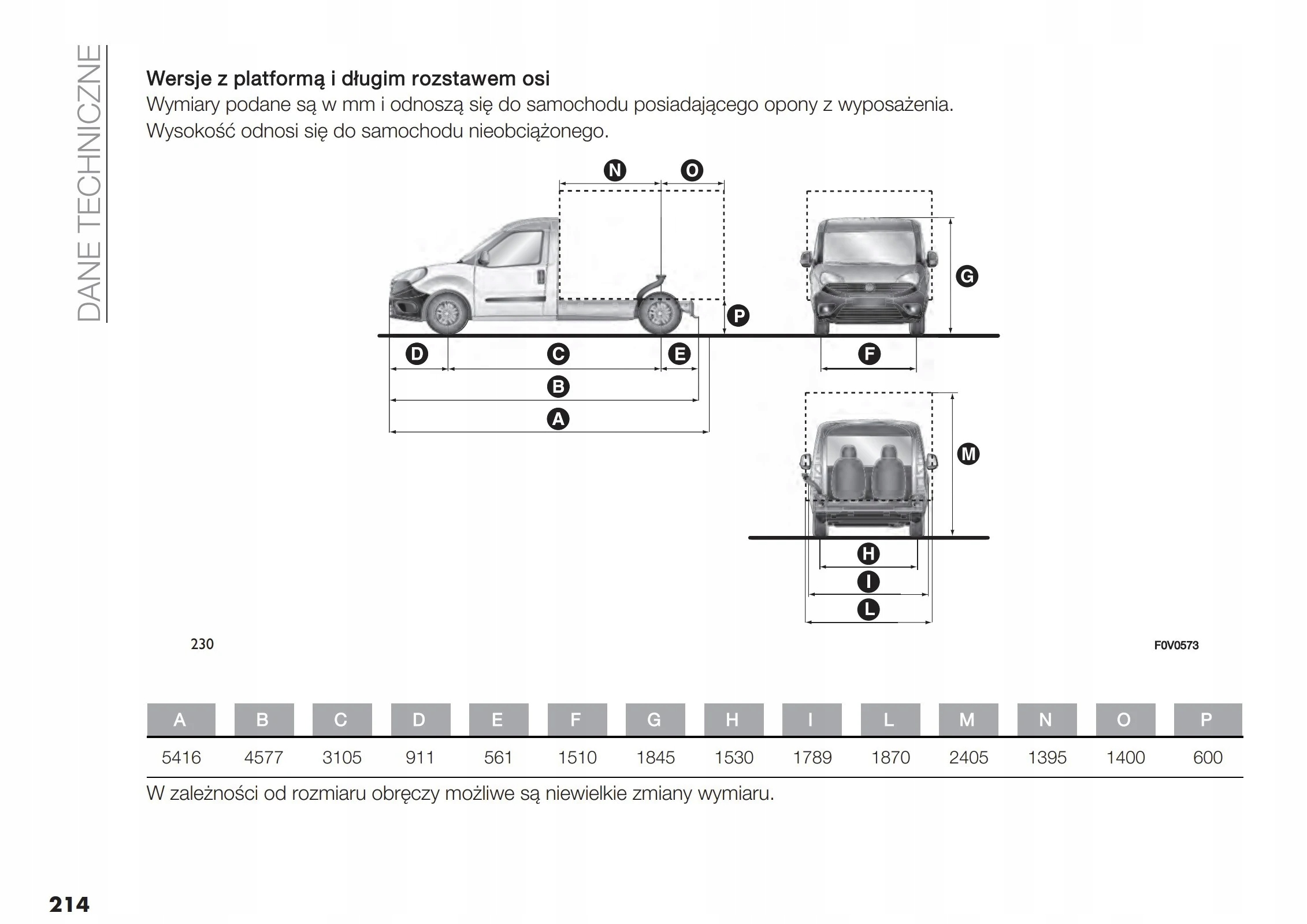 DANE TECHNICZNE

Wersje z platformą i długim rozstawem osi
Wymiary podane są w mm i odnoszą się do samochodu posiadającego opony z wyposażenia. Wysokość odnosi się do samochodu nieobciążonego.

N O G P D C E F B A M H I L

230

F0V0573

| A | B | C | D | E | F | G | H | I | L | M | N | O | P |
|---|---|---|---|---|---|---|---|---|---|---|---|---|---|
| 5416 | 4577 | 3105 | 911 | 561 | 1510 | 1845 | 1530 | 1789 | 1870 | 2405 | 1395 | 1400 | 600 |

W zależności od rozmiaru obręczy możliwe są niewielkie zmiany wymiaru.

214