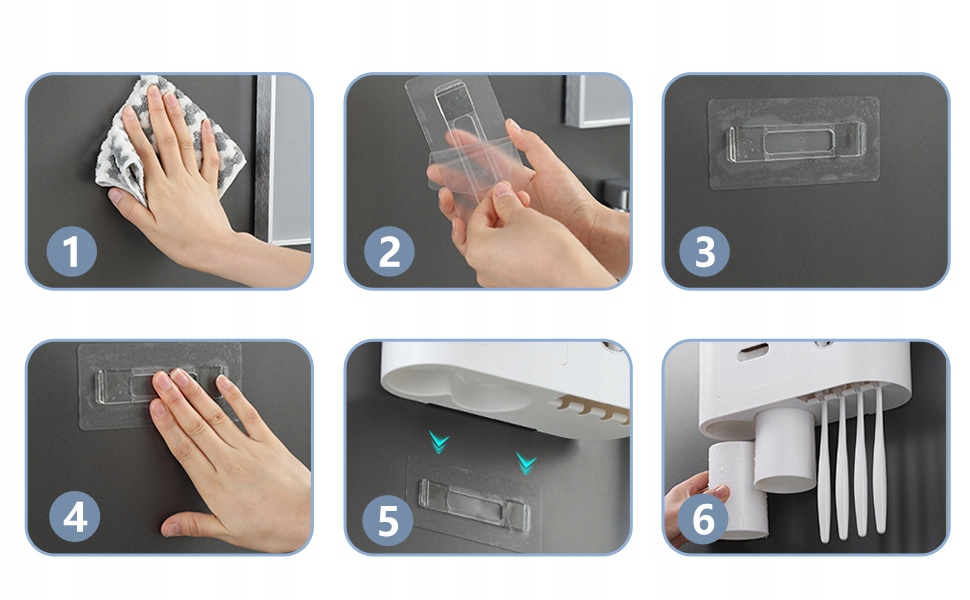 1

2

3

4

5

6