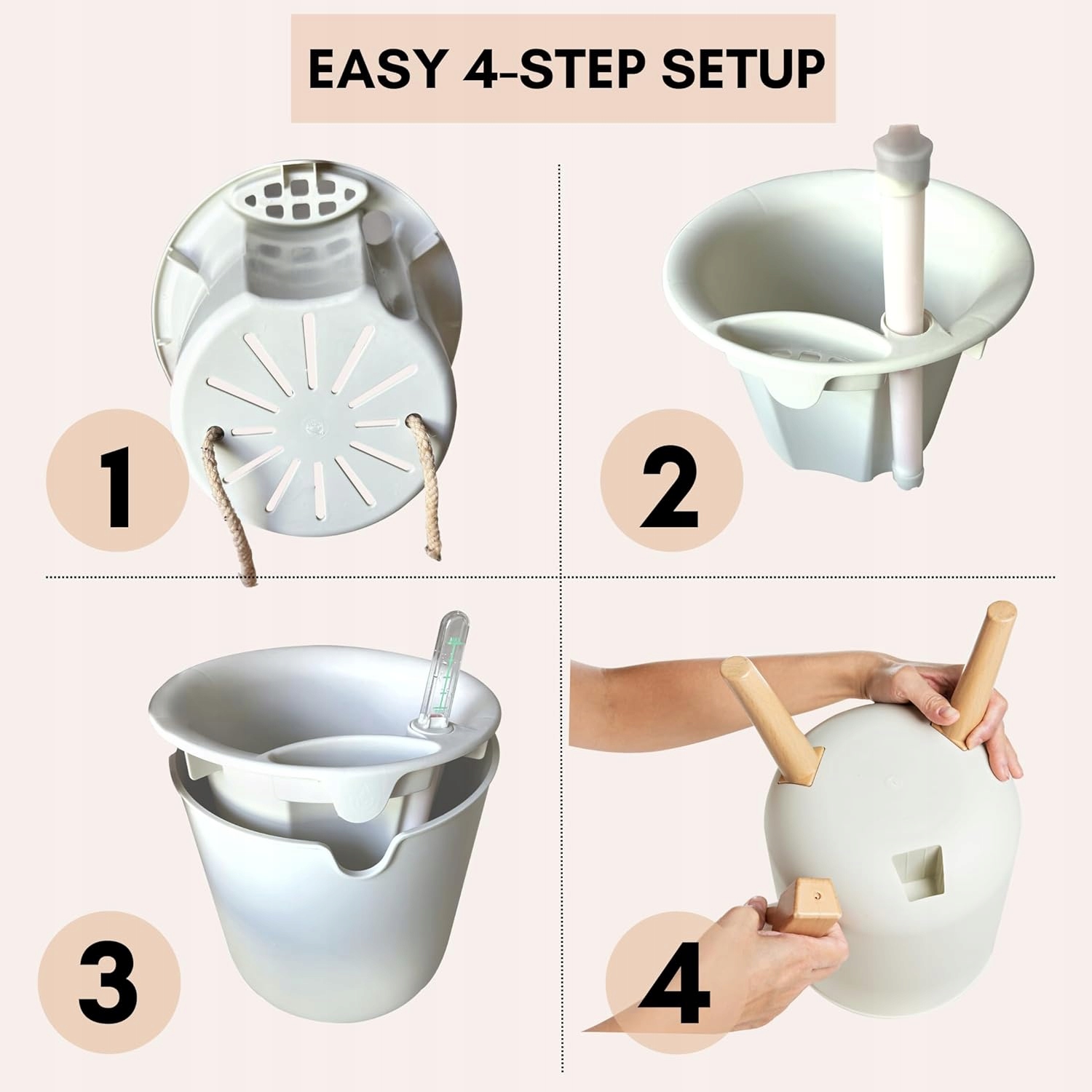 EASY 4-STEP SETUP

1

2

3

4