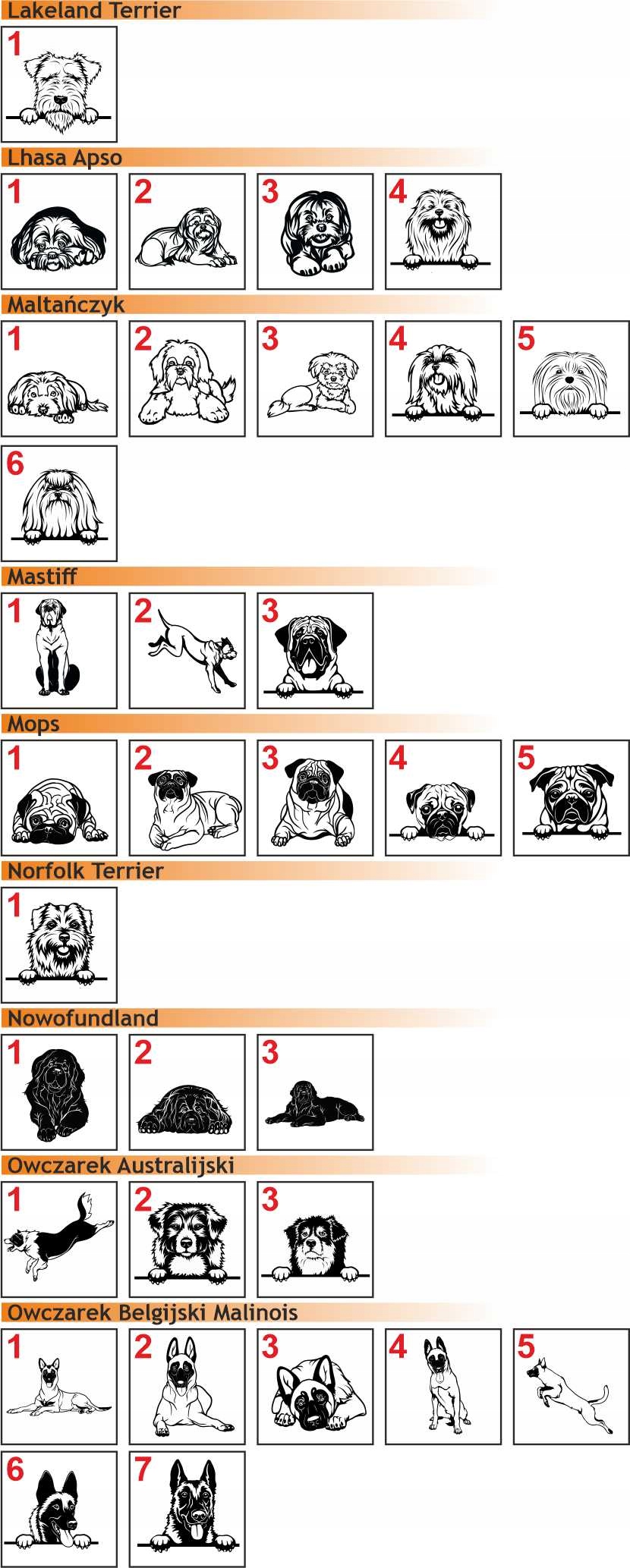 Lakeland Terrier

1

Lhasa Apso

1 2 3 4

Maltańczyk

1 2 3 4 5

6

Mastiff

1 2 3

Mops

1 2 3 4 5

Norfolk Terrier

1

Nowofundland

1 2 3

Owczarek Australijski

1 2 3

Owczarek Belgijski Malinois

1 2 3 4 5

6 7