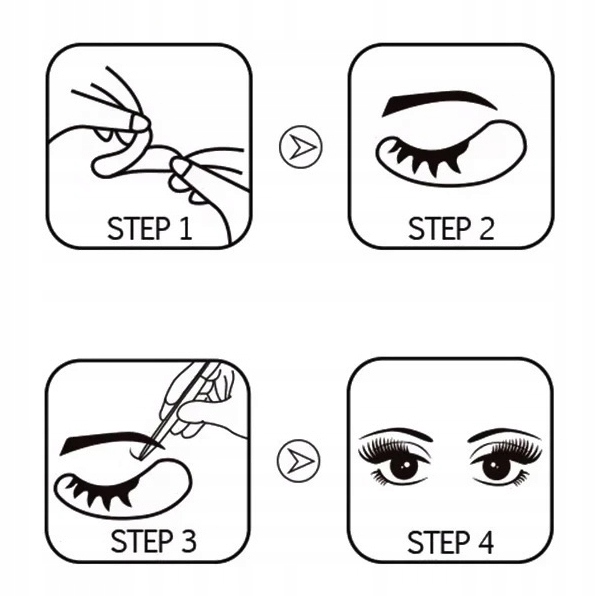 STEP 1

STEP 2

STEP 3

STEP 4