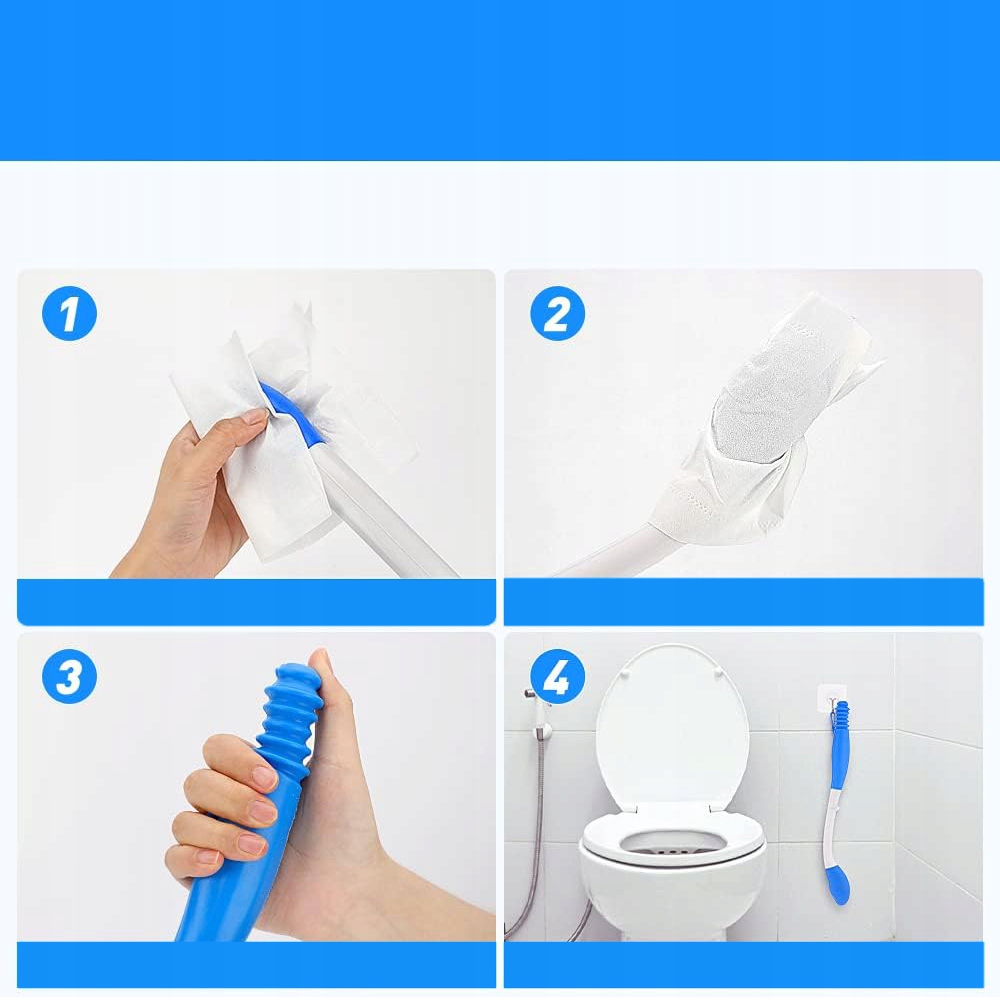 1

2

3

4